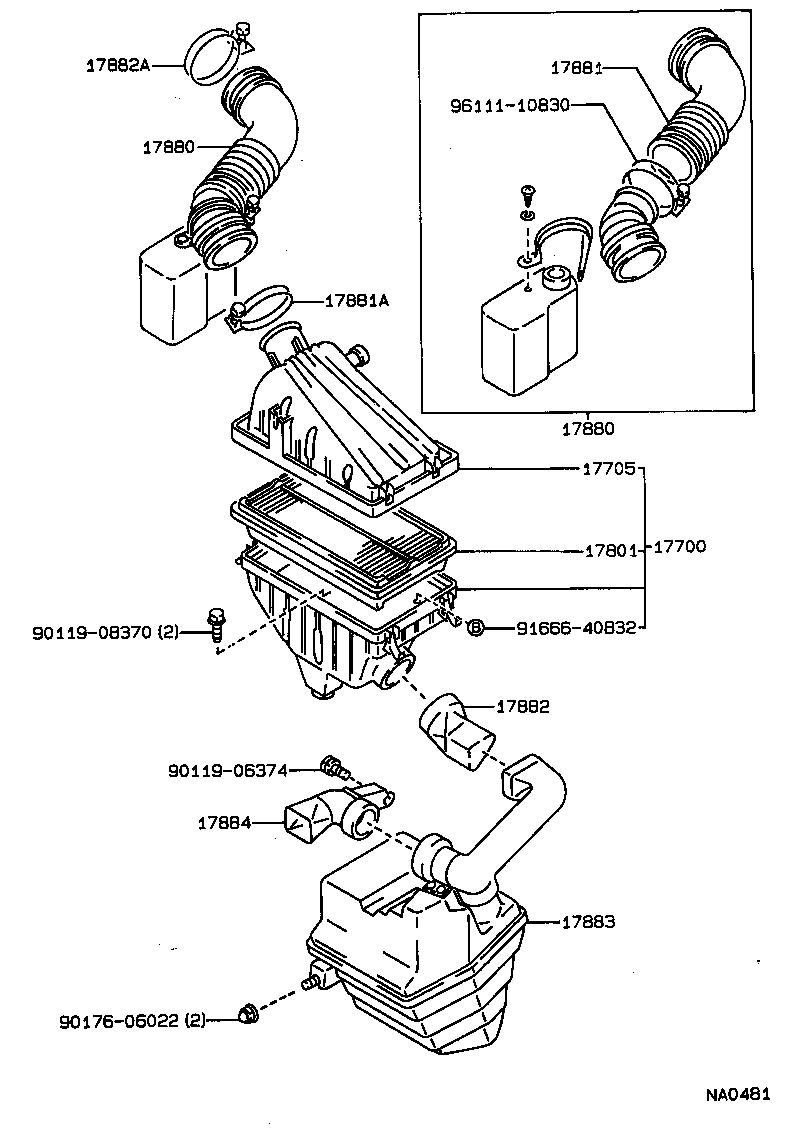 17882A
17880
17881A
17881
96111-10830
17880
17705
17801
17700
90119-08370 (2)
B
91666-40832
17882
90119-06374
17884
17883
90176-06022 (2)
NA0481