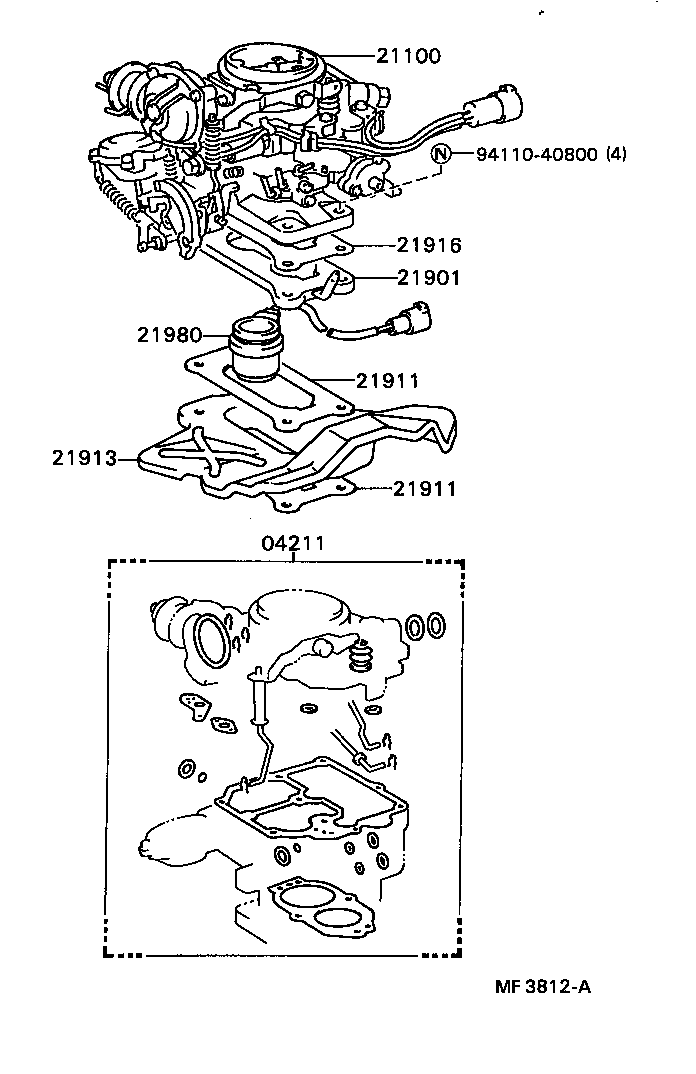 21100

N 94110-40800 (4)

21916

21901

21980

21911

21913

21911

04211

MF 3812-A