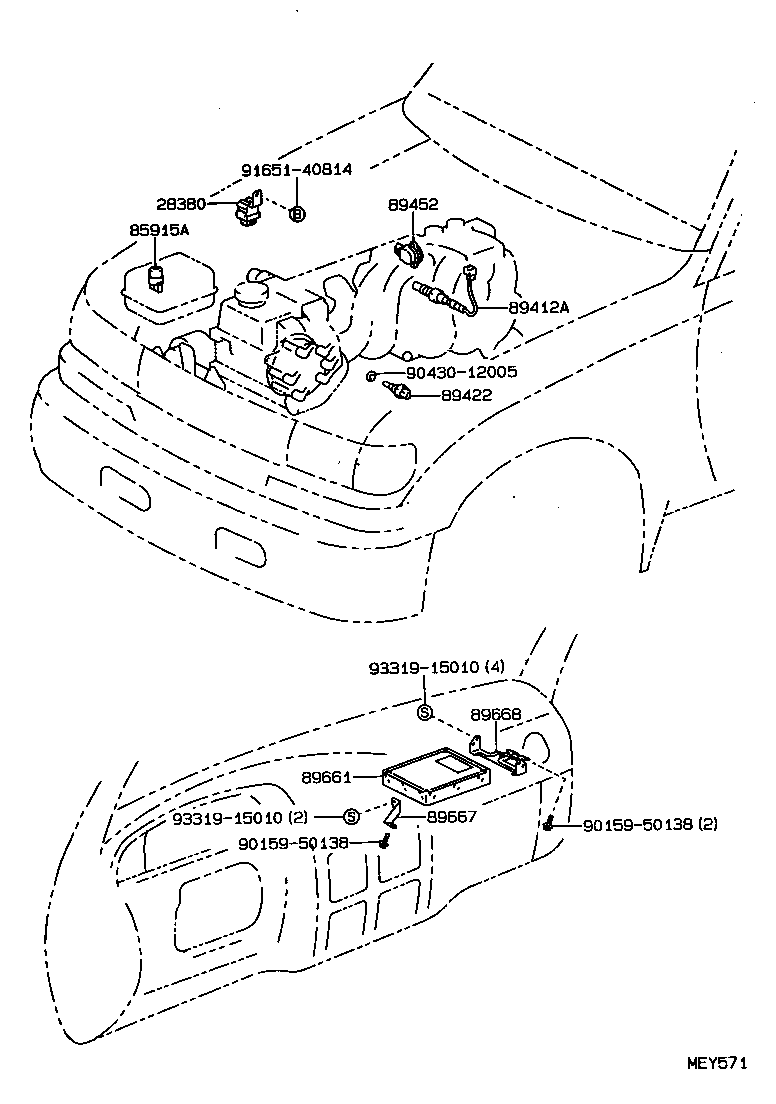 91651-40814

28380

B

85915A

89452

89412A

90430-12005

89422

93319-15010 (4)

S

89668

89661

93319-15010 (2)

S

89667

90159-50138

90159-50138 (2)

MEY571