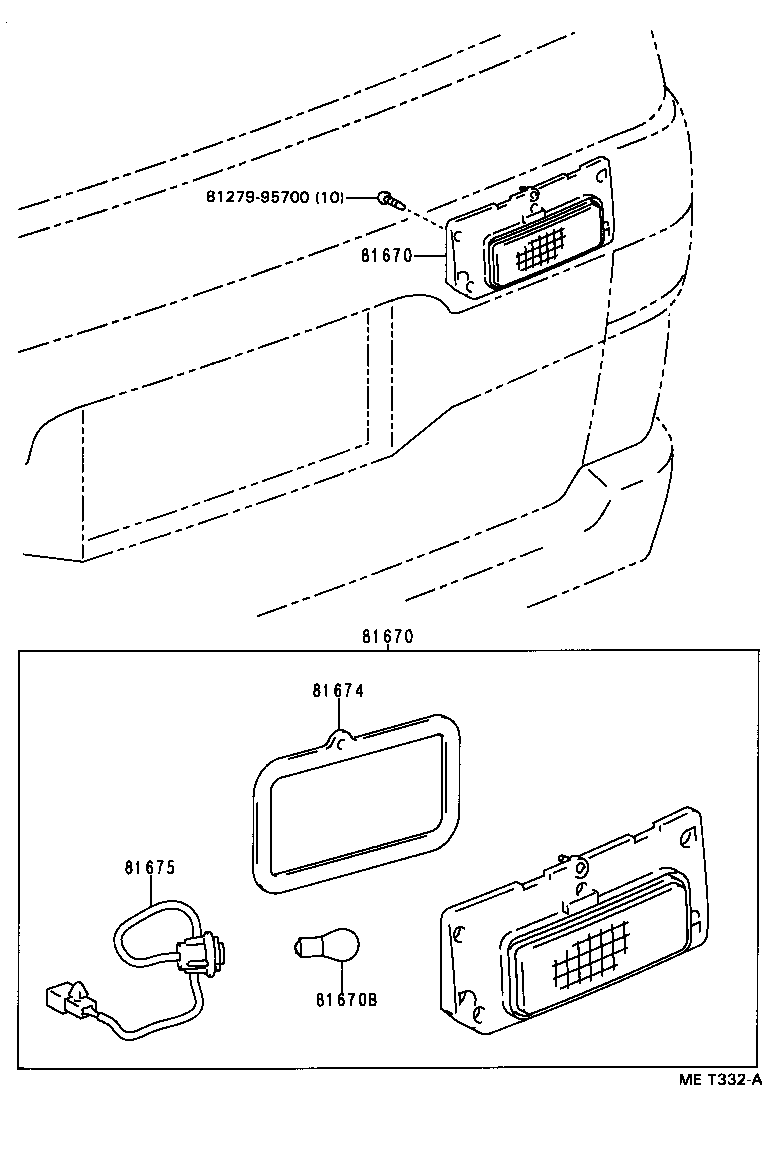 81279-95700 (10)

81670

81670

81674

81675

81670B

ME T332-A