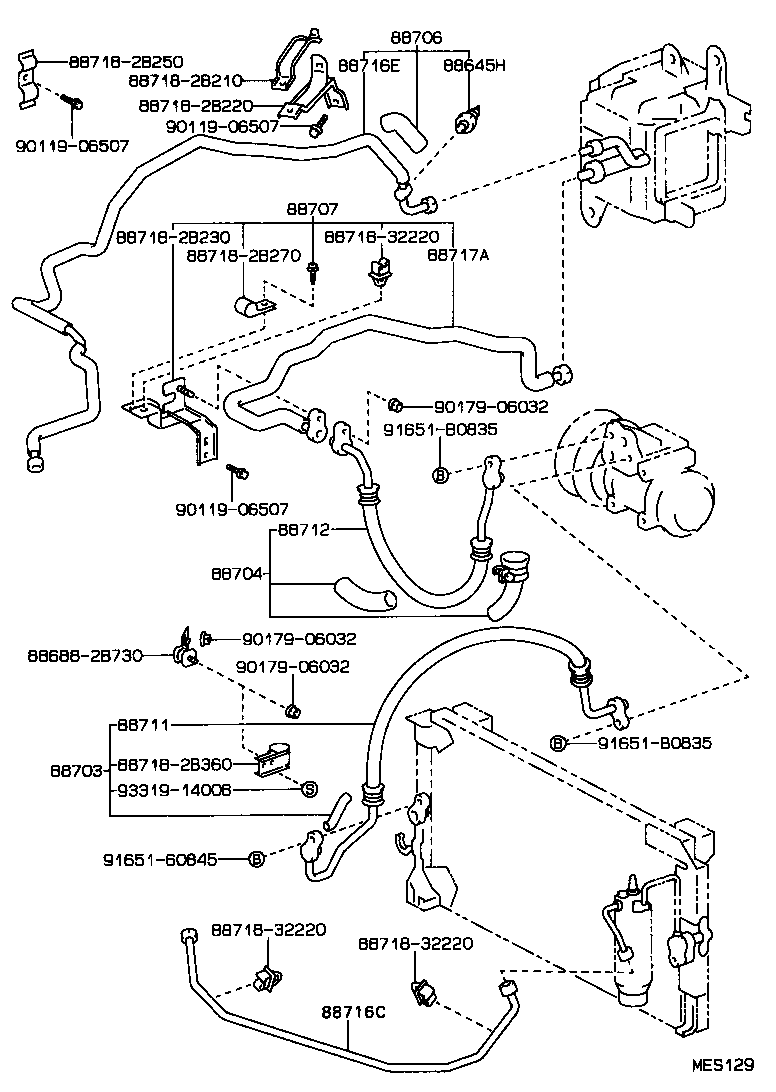 88718-2B250
88718-2B210
88718-2B220
90119-06507
90119-06507
88706
88716E
88645H
88707
88718-2B230
88718-2B270
88718-32220
88717A
90179-06032
91651-B0835
B
90119-06507
88712
88704
88688-2B730
90179-06032
90179-06032
88711
88703
88718-2B360
93319-14006
S
B
91651-B0835
91651-60845
B
88718-32220
88718-32220
88716C
MES129