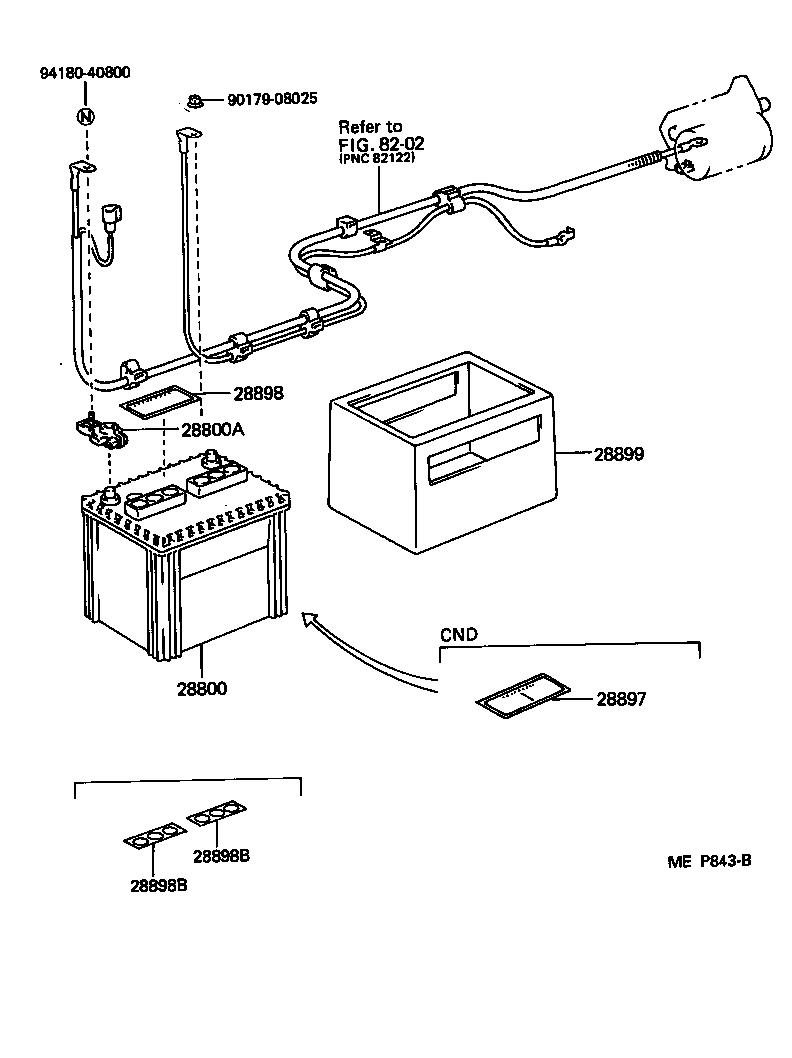 94180-40800

N

90179-08025

Refer to FIG. 82-02 (PNC 82122)

28898

28800A

28899

28800

CND

28897

28898B

28898B

ME P843-B