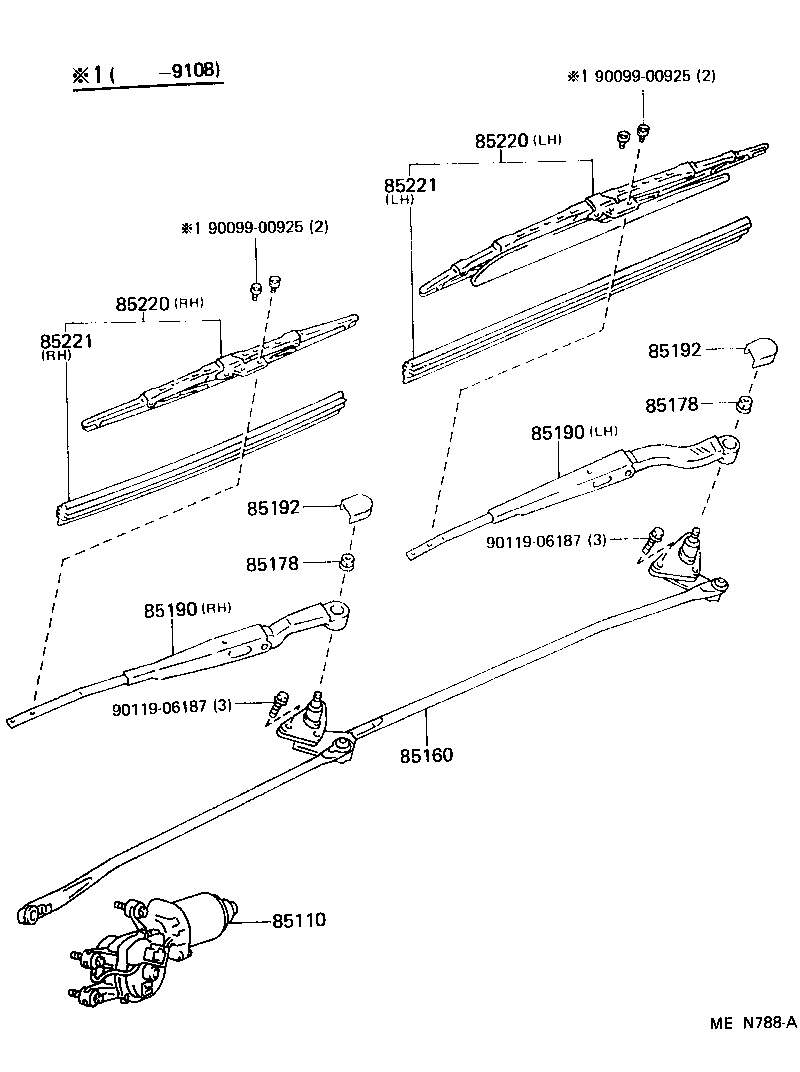 ※1 (　　-9108)

※1 90099-00925 (2)

85220 (LH)

85221 (LH)

※1 90099-00925 (2)

85220 (RH)

85221 (RH)

85192

85178

85190 (LH)

90119-06187 (3)

85192

85178

85190 (RH)

90119-06187 (3)

85160

85110

ME N788-A