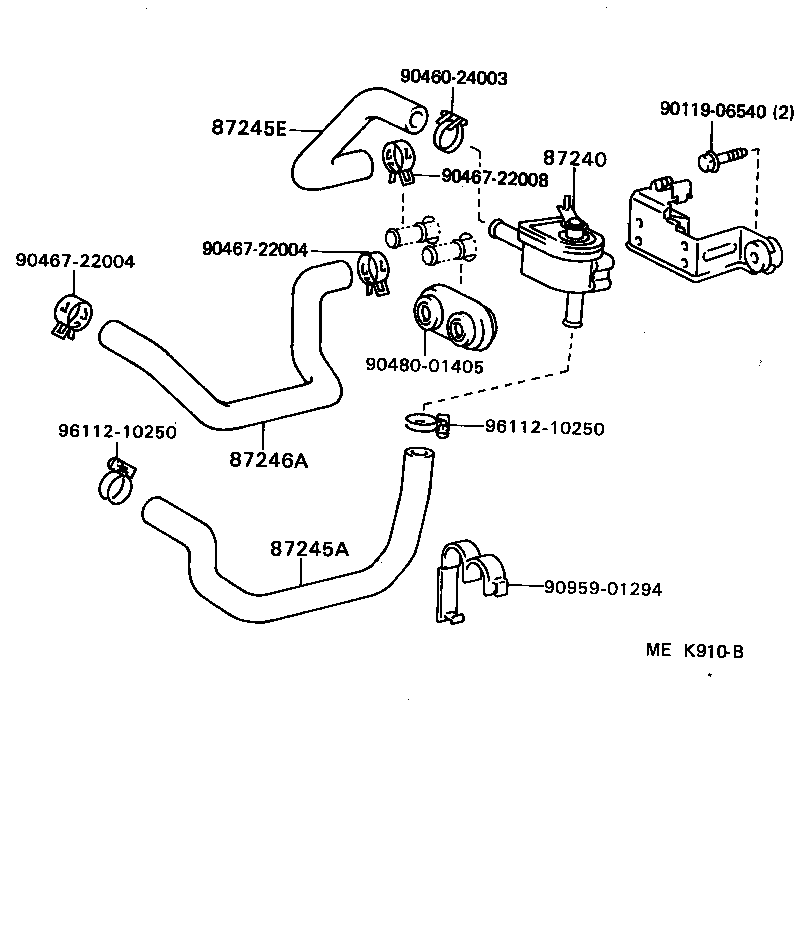 90460-24003

90119-06540 (2)

87245E

87240

90467-22008

90467-22004

90467-22004

90480-01405

96112-10250

96112-10250

87246A

87245A

90959-01294

ME K910-B