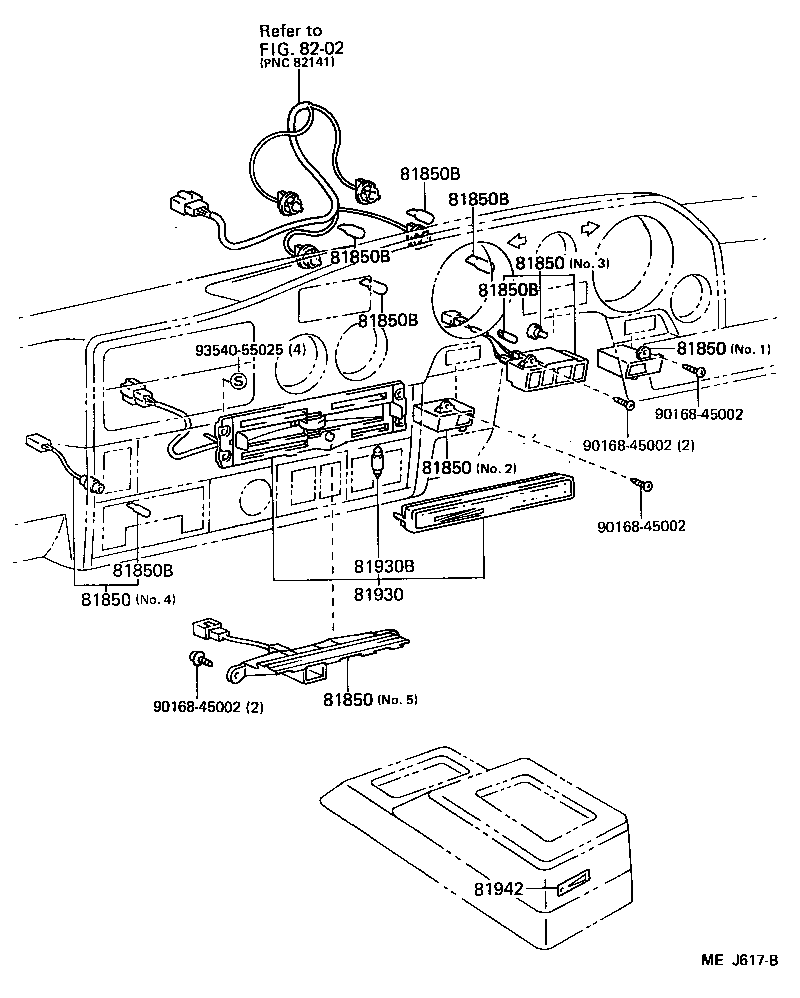 Refer to
FIG. 82-02
(PNC 82141)

81850B
81850B
81850B
81850 (No. 3)
81850B
81850B
93540-55025 (4)
S
81850 (No. 1)
90168-45002
90168-45002 (2)
81850 (No. 2)
90168-45002
81850B
81930B
81850 (No. 4)
81930
90168-45002 (2)
81850 (No. 5)
81942

ME J617-B