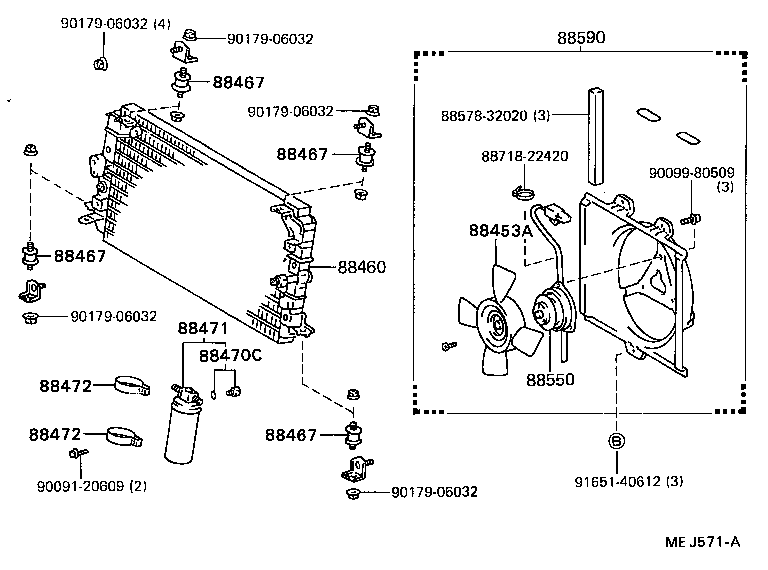 90179-06032 (4)
90179-06032
88467
90179-06032
88467
88467
88460
90179-06032
88471
88470C
88472
88472
90091-20609 (2)
88467
90179-06032
88590
88578-32020 (3)
88718-22420
90099-80509 (3)
88453A
88550
B
91651-40612 (3)
ME J571-A