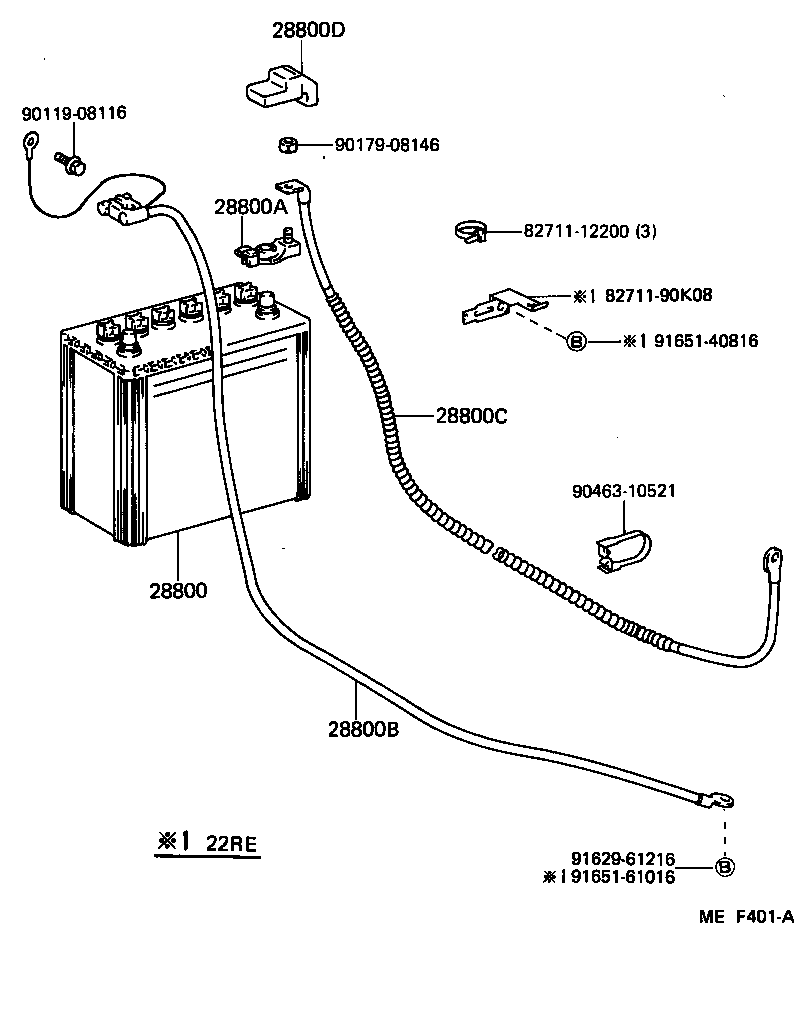 28800D

90119-08116

90179-08146

28800A

82711-12200 (3)

※1 82711-90K08

Ⓑ ※1 91651-40816

28800C

90463-10521

28800

28800B

※1 22RE

91629-61216
※1 91651-61016 Ⓑ

ME F401-A