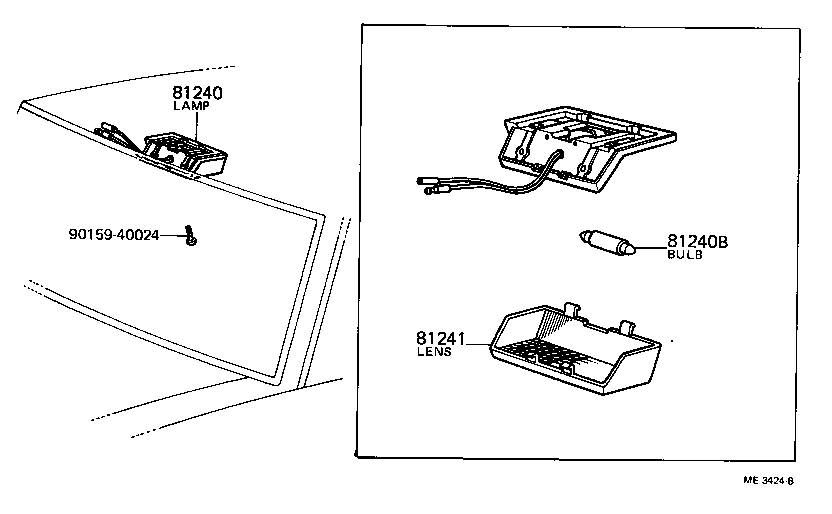 81240
LAMP

90159-40024

81240B
BULB

81241
LENS

ME 3424-B