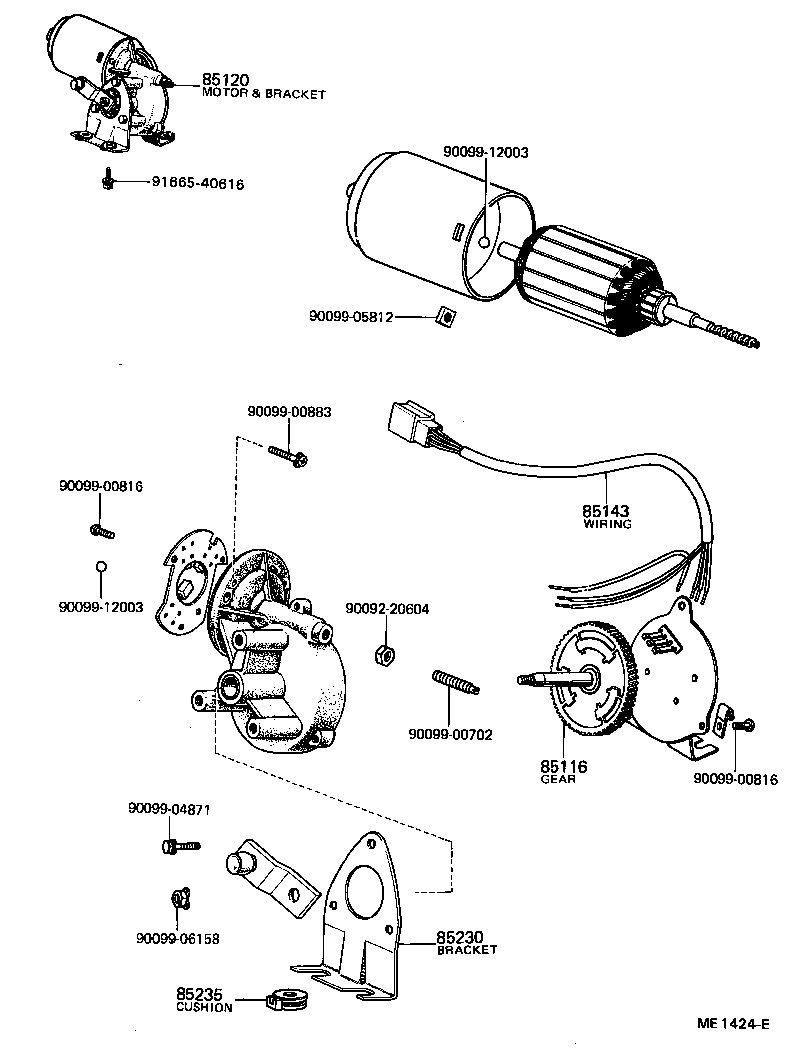 85120
MOTOR & BRACKET

91665-40616

90099-12003

90099-05812

90099-00883

90099-00816

90099-12003

85143
WIRING

90092-20604

90099-00702

85116
GEAR

90099-00816

90099-04871

90099-06158

85230
BRACKET

85235
CUSHION

ME 1424-E