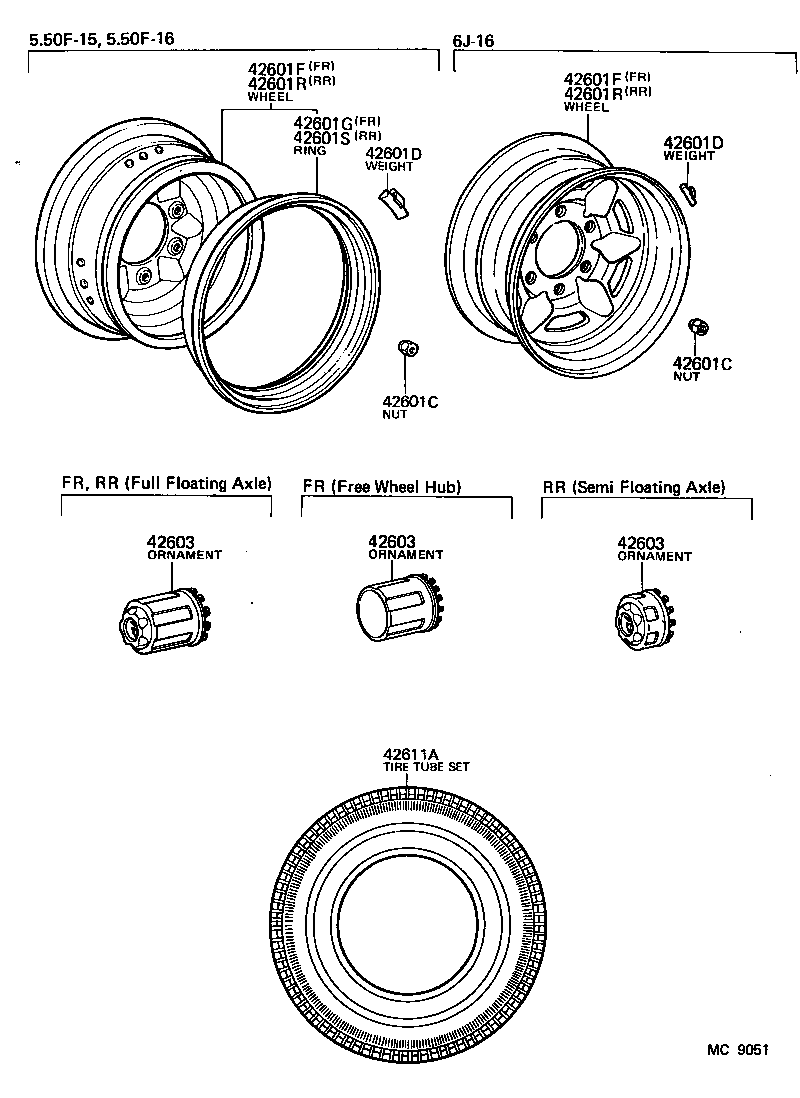 5.50F-15, 5.50F-16

42601F (FR)
42601R (RR)
WHEEL

42601G (FR)
42601S (RR)
RING

42601D
WEIGHT

42601C
NUT

6J-16

42601F (FR)
42601R (RR)
WHEEL

42601D
WEIGHT

42601C
NUT

FR, RR (Full Floating Axle)

42603
ORNAMENT

FR (Free Wheel Hub)

42603
ORNAMENT

RR (Semi Floating Axle)

42603
ORNAMENT

42611A
TIRE TUBE SET

MC 9051