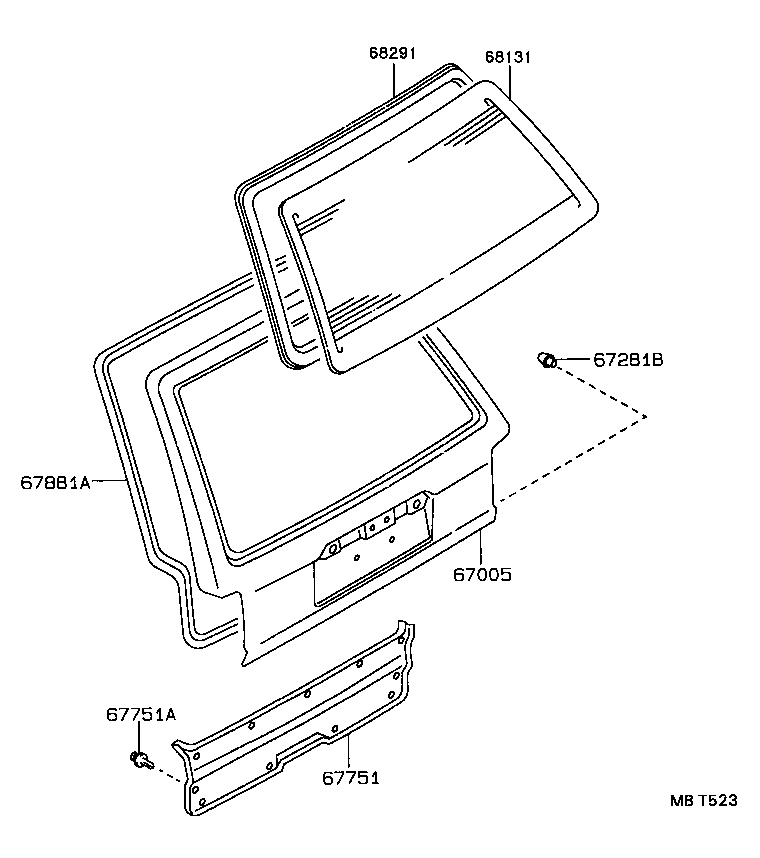 68291
68131
67281B
67881A
67005
67751A
67751
MB T523