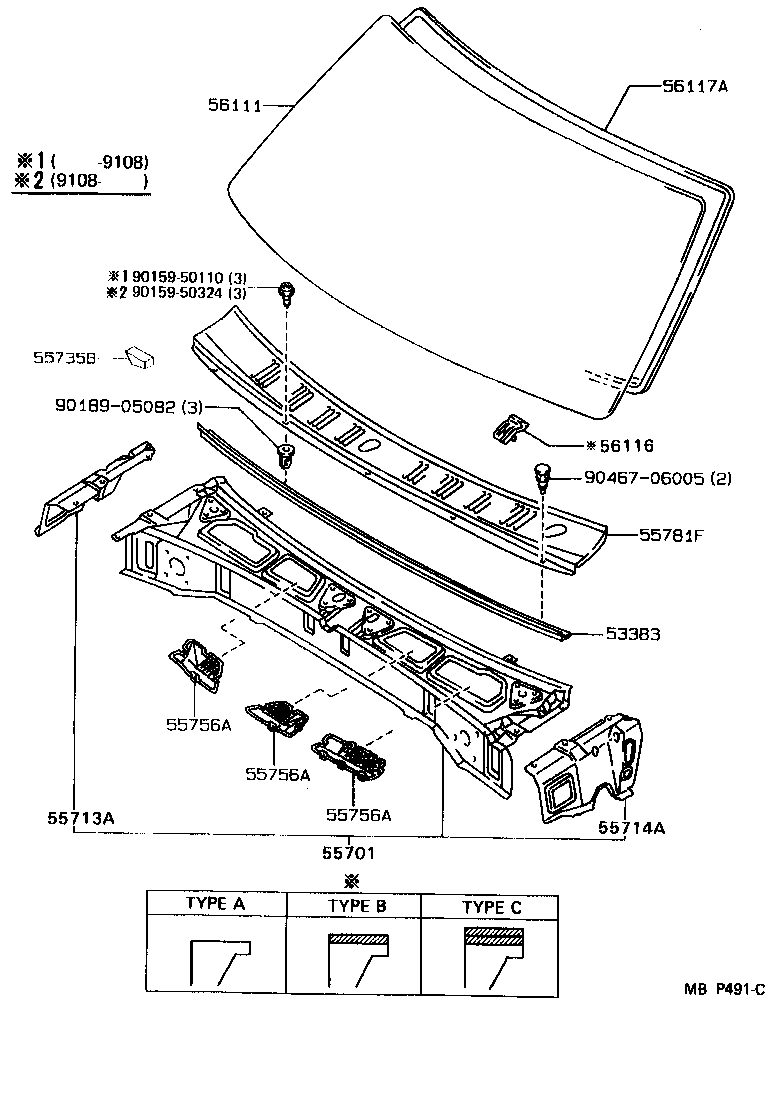 56111

56117A

※1 ( -9108)
※2 (9108- )

※1 90159-50110 (3)
※2 90159-50324 (3)

55735B

90189-05082 (3)

※56116

90467-06005 (2)

55781F

53383

55756A

55756A

55756A

55713A

55714A

55701

※

| TYPE A | TYPE B | TYPE C |
|---|---|---|
| | | |

MB P491-C