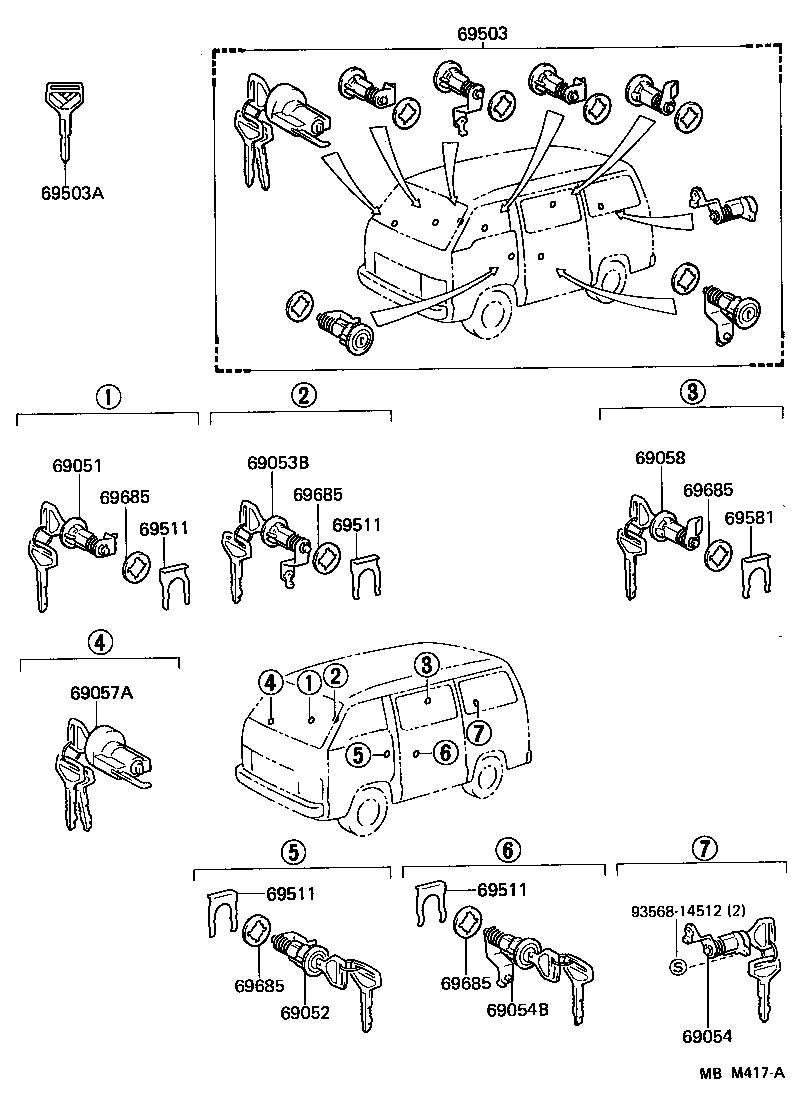 69503

69503A

①

69051
69685
69511

②

69053B
69685
69511

③

69058
69685
69581

④

69057A

④ ① ②
③
⑦
⑤ ⑥

⑤

69511
69685
69052

⑥

69511
69685
69054B

⑦

93568-14512 (2)
S
69054

MB M417-A