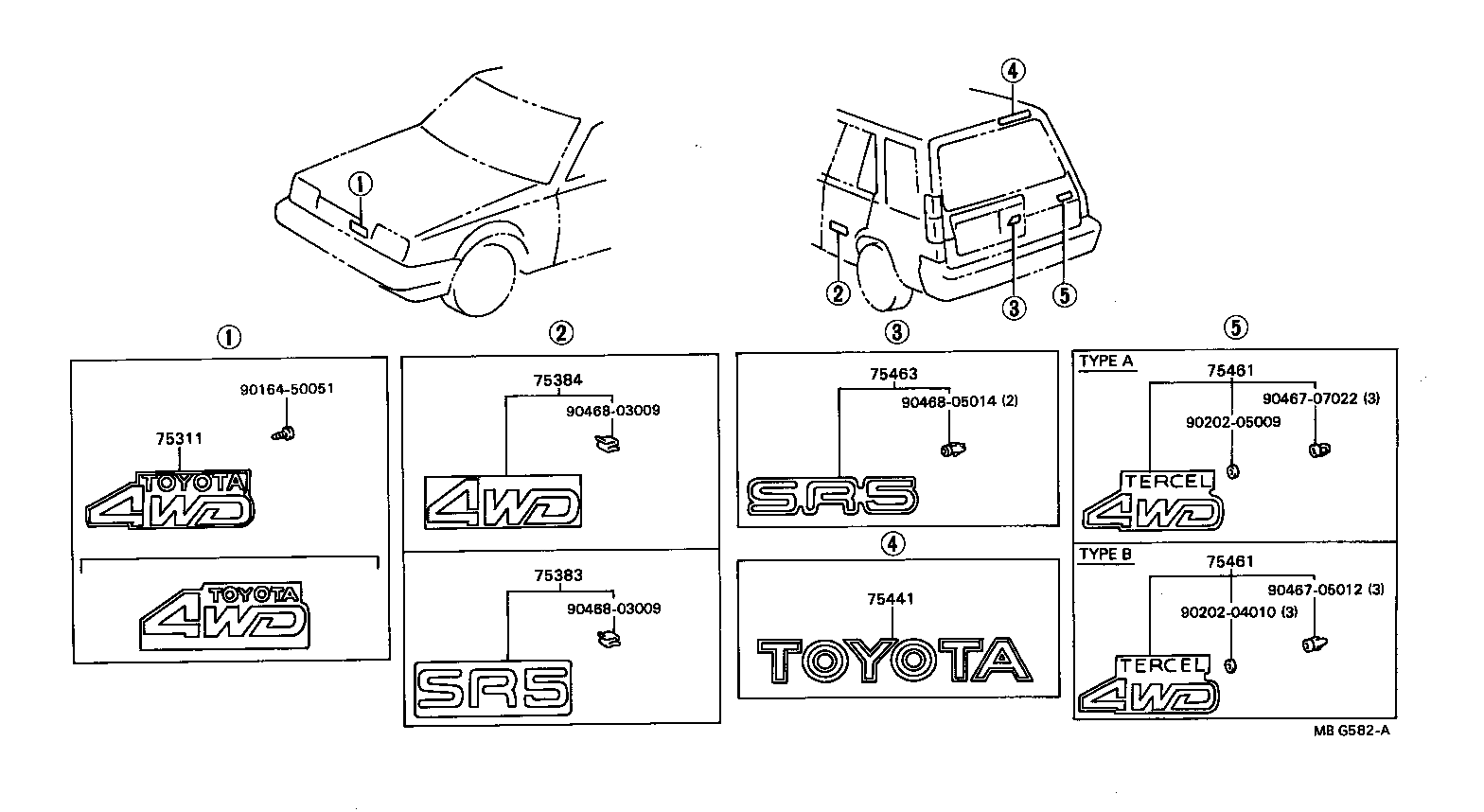 ①

④

②  ③  ⑤

①
90164-50051
75311
TOYOTA
4WD
TOYOTA
4WD

②
75384
90468-03009
4WD
75383
90468-03009
SR5

③
75463
90468-05014 (2)
SR5

④
75441
TOYOTA

⑤
TYPE A
75461
90467-07022 (3)
90202-05009
TERCEL
4WD
TYPE B
75461
90467-05012 (3)
90202-04010 (3)
TERCEL
4WD

MB G582-A