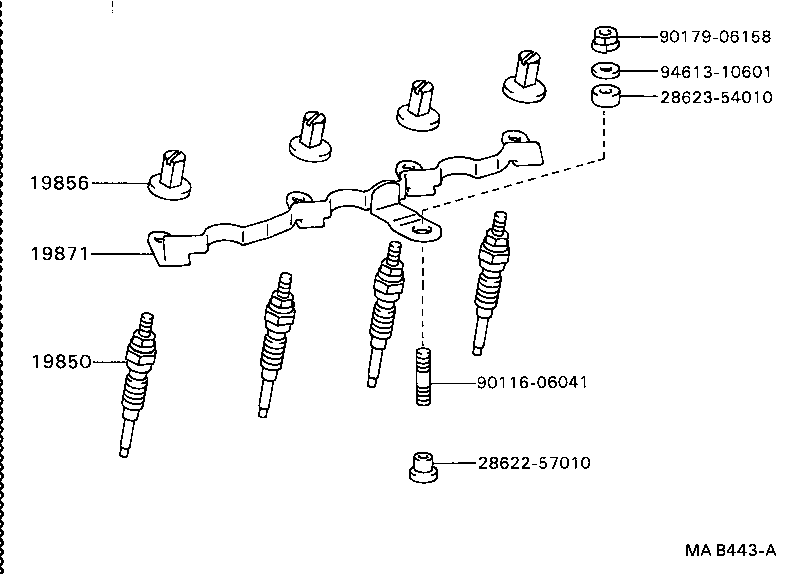 90179-06158
94613-10601
28623-54010
19856
19871
19850
90116-06041
28622-57010
MA B443-A