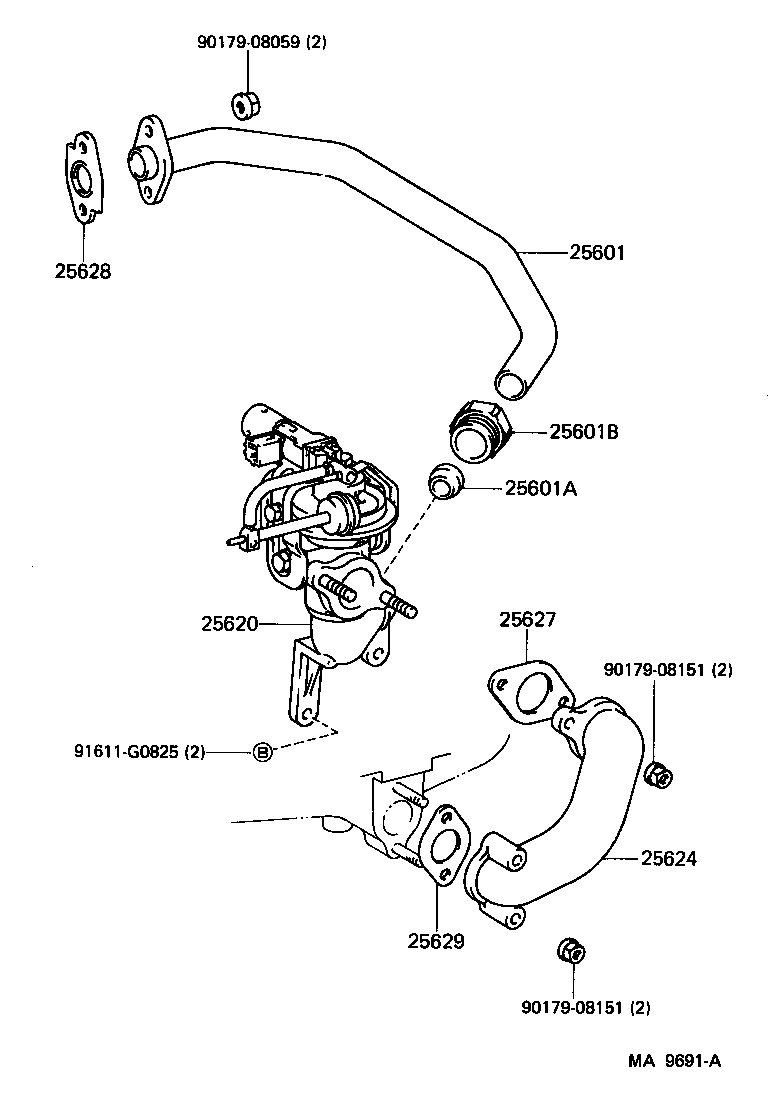 90179-08059 (2)

25628

25601

25601B

25601A

25620

25627

90179-08151 (2)

91611-G0825 (2) B

25624

25629

90179-08151 (2)

MA 9691-A