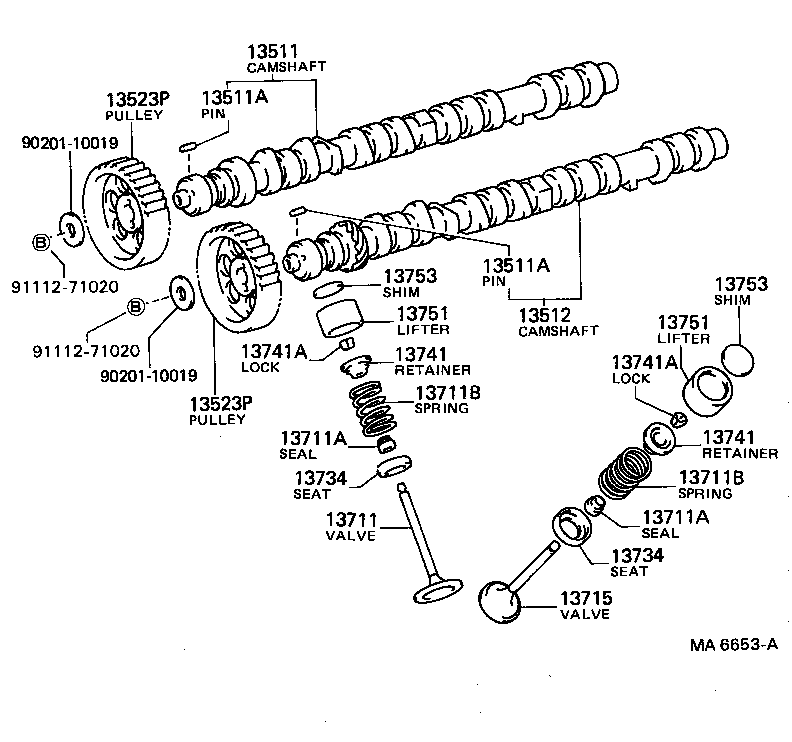 13511
CAMSHAFT

13523P
PULLEY

13511A
PIN

90201-10019

B

91112-71020

B

91112-71020

90201-10019

13523P
PULLEY

13753
SHIM

13751
LIFTER

13741A
LOCK

13741
RETAINER

13711B
SPRING

13711A
SEAL

13734
SEAT

13711
VALVE

13511A
PIN

13512
CAMSHAFT

13753
SHIM

13751
LIFTER

13741A
LOCK

13741
RETAINER

13711B
SPRING

13711A
SEAL

13734
SEAT

13715
VALVE

MA 6653-A