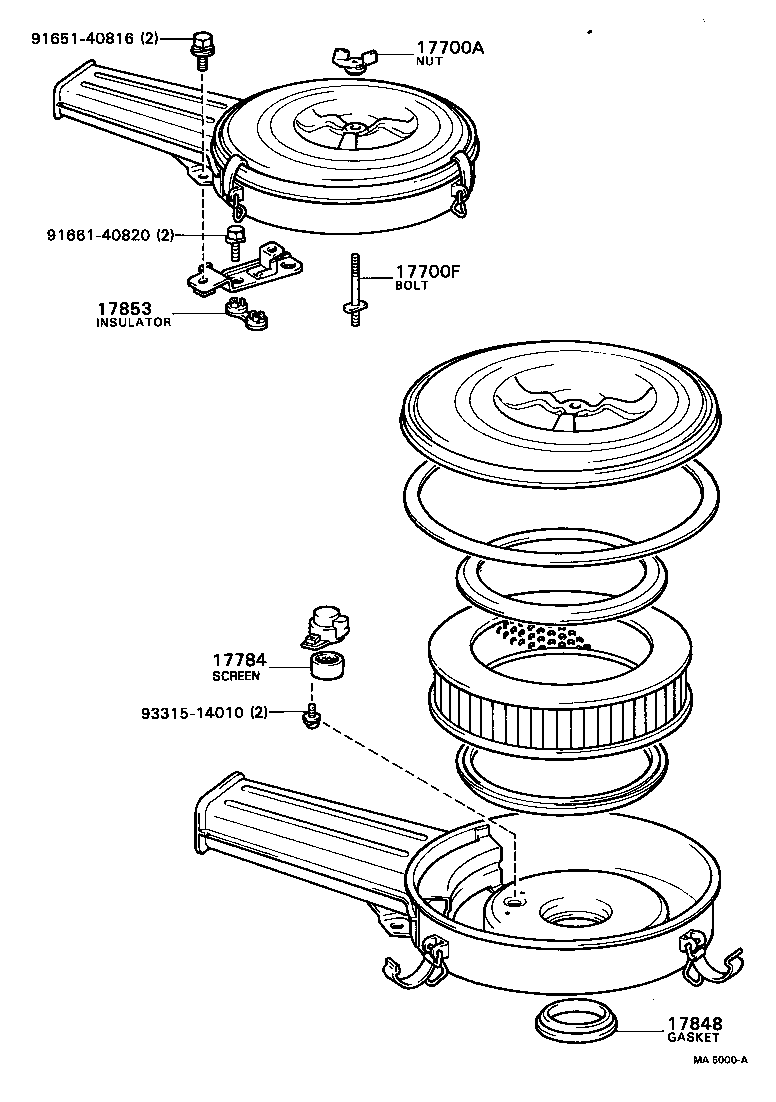 91651-40816 (2)

17700A
NUT

91661-40820 (2)

17700F
BOLT

17853
INSULATOR

17784
SCREEN

93315-14010 (2)

17848
GASKET

MA 5000-A