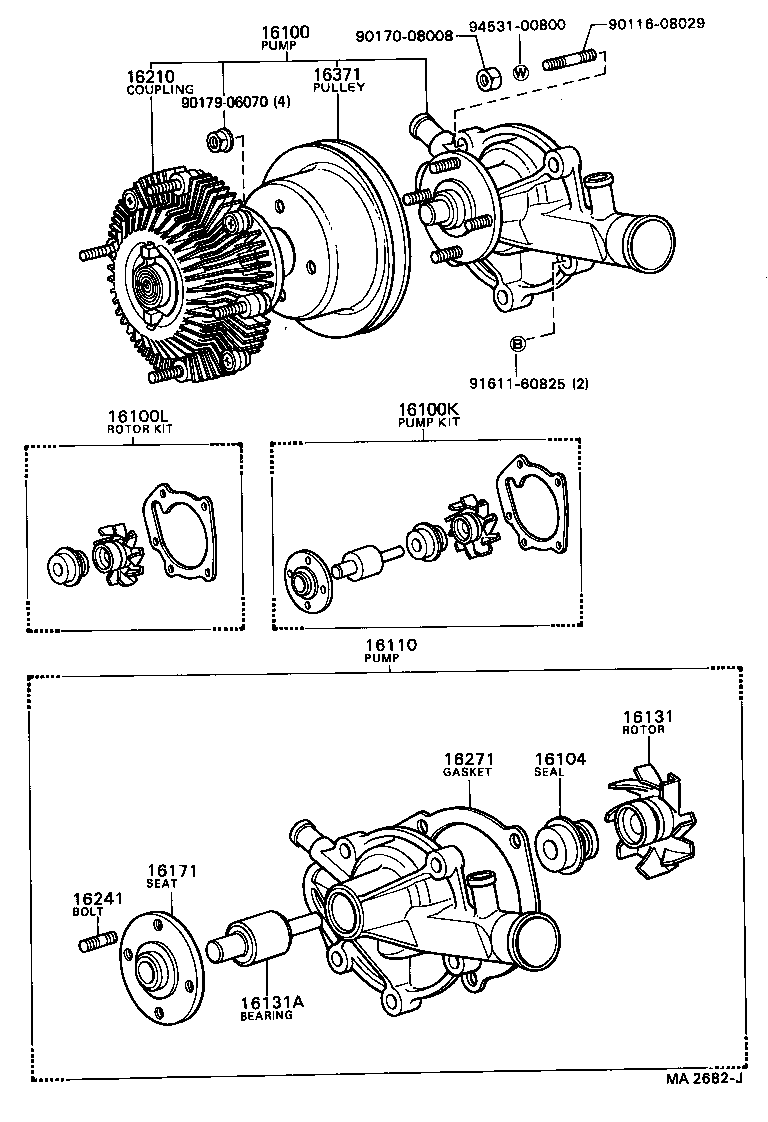 16100
PUMP

16210
COUPLING

90179-06070 (4)

16371
PULLEY

90170-08008

94531-00800

W

90116-08029

B

91611-60825 (2)

16100L
ROTOR KIT

16100K
PUMP KIT

16110
PUMP

16131
ROTOR

16271
GASKET

16104
SEAL

16171
SEAT

16241
BOLT

16131A
BEARING

MA 2682-J