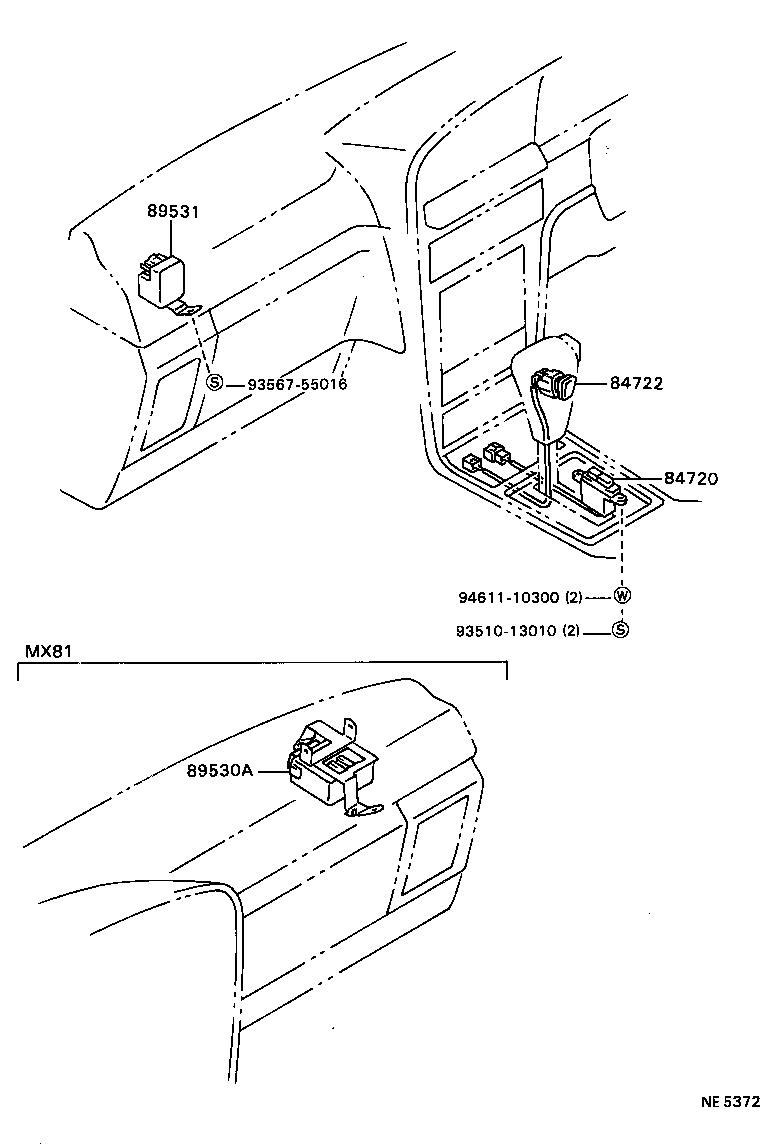 89531

S 93567-55016

84722

84720

94611-10300 (2) W

93510-13010 (2) S

MX81

89530A

NE 5372