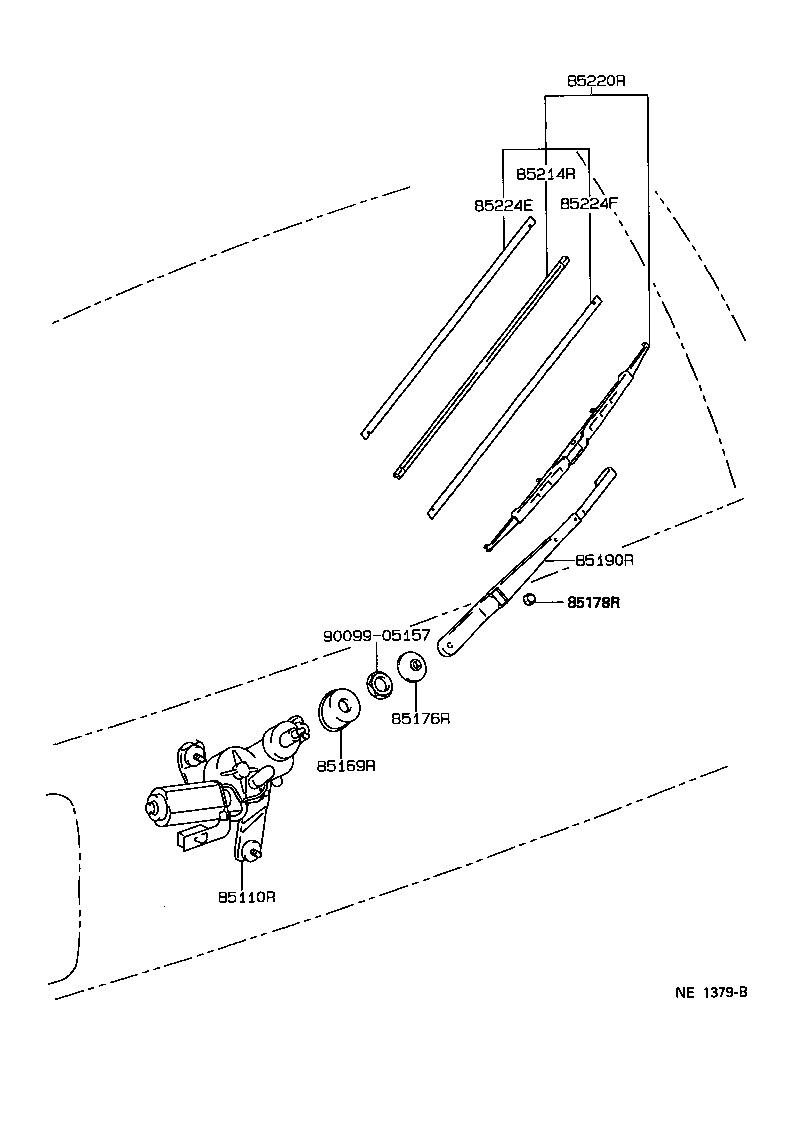 85220R
85214R
85224E
85224F
85190R
85178R
90099-05157
85176R
85169R
85110R
NE 1379-B