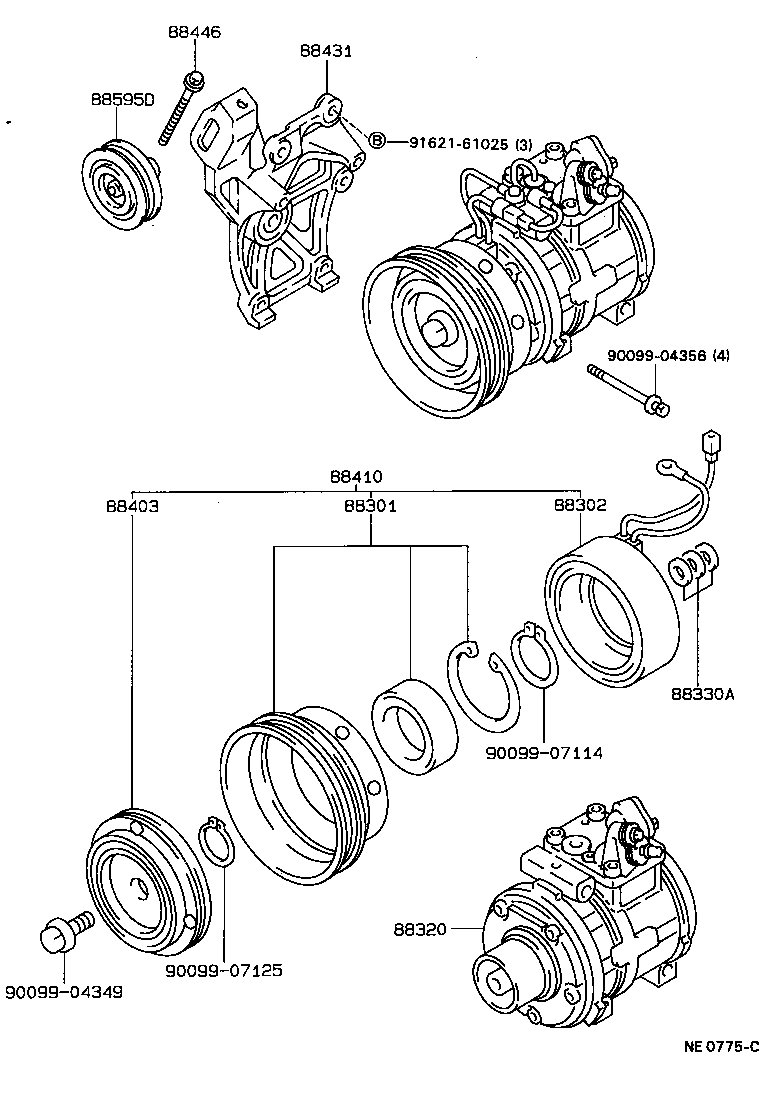 88446
88431
88595D
B 91621-61025 (3)
90099-04356 (4)
88410
88403
88301
88302
88330A
90099-07114
88320
90099-07125
90099-04349
NE 0775-C