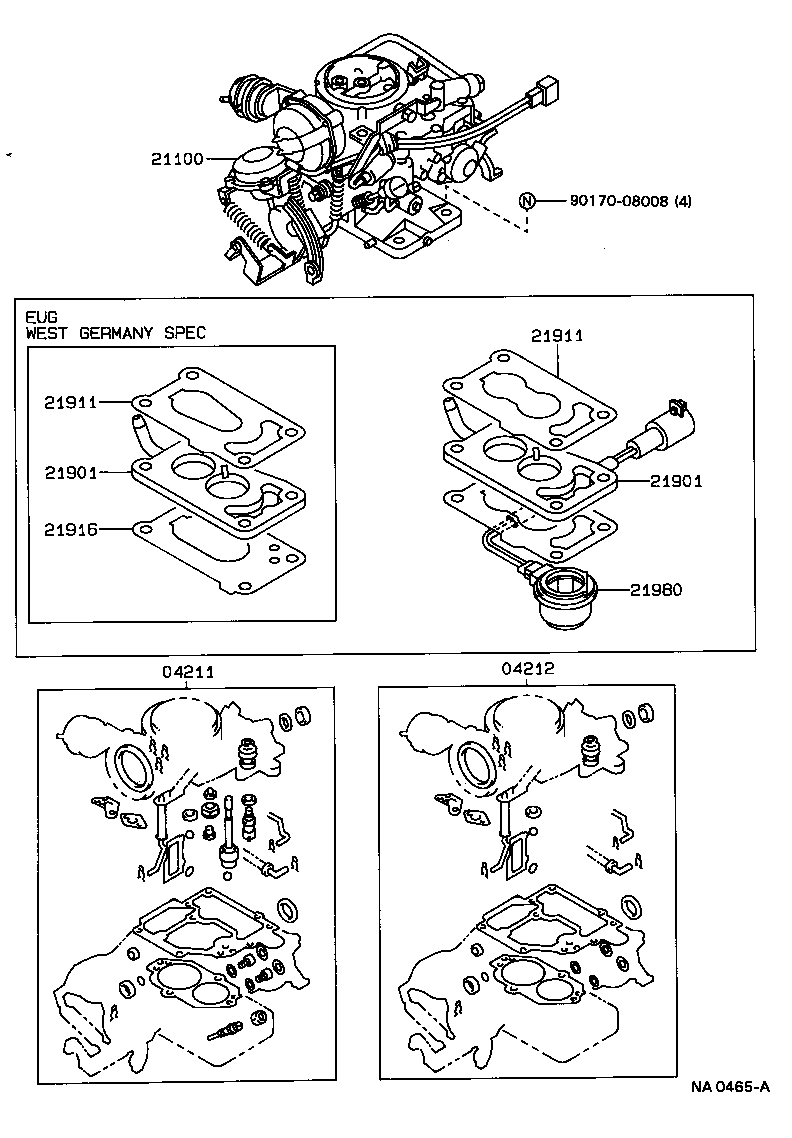 21100

N 90170-08008 (4)

EUG
WEST GERMANY SPEC

21911
21901
21916

21911
21901
21980

04211

04212

NA 0465-A