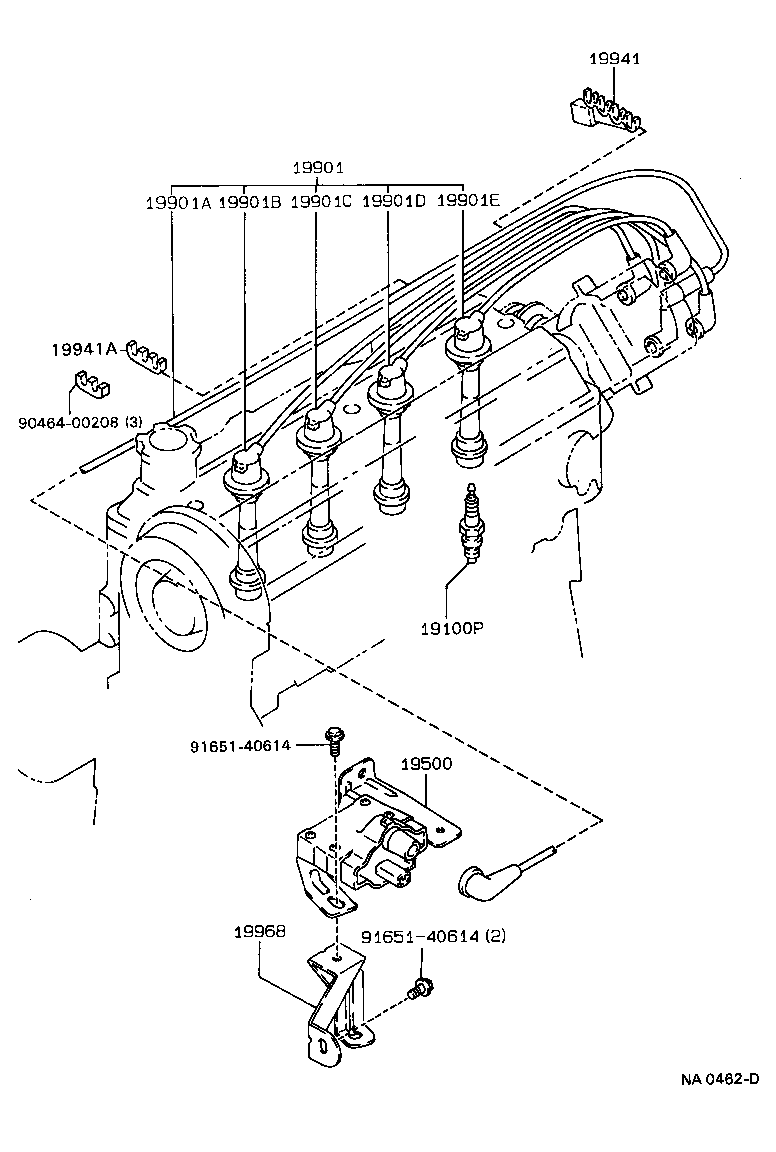 19941

19901

19901A 19901B 19901C 19901D 19901E

19941A

90464-00208 (3)

19100P

91651-40614

19500

19968

91651-40614 (2)

NA 0462-D