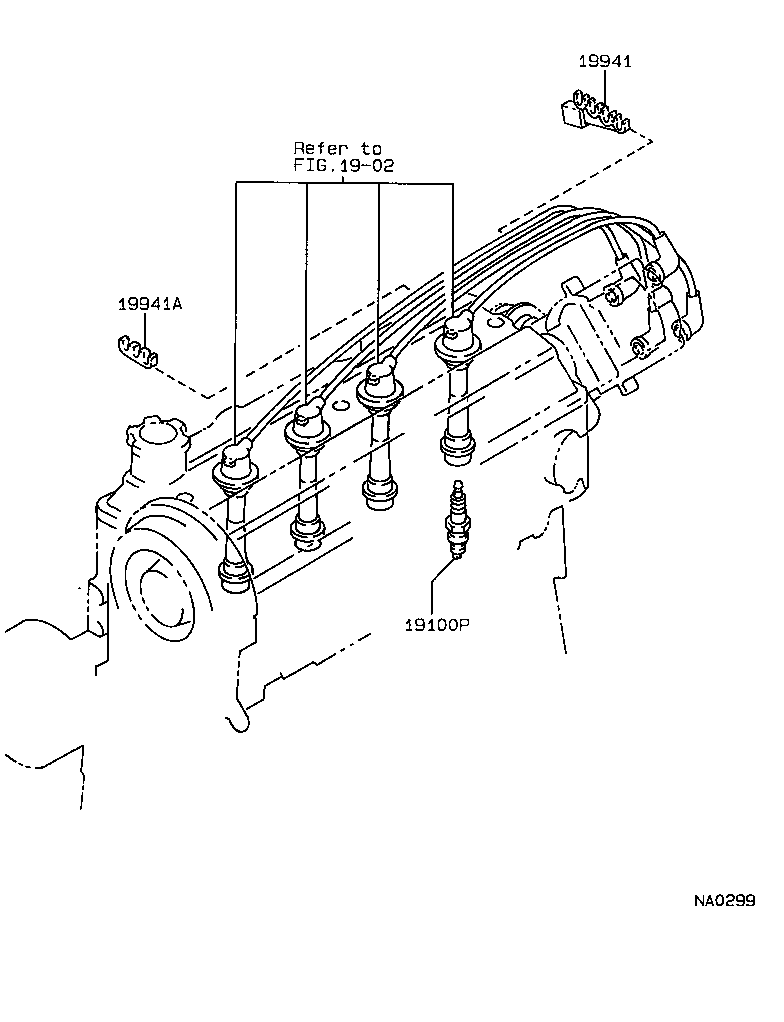 19941

Refer to
FIG.19-02

19941A

19100P

NA0299