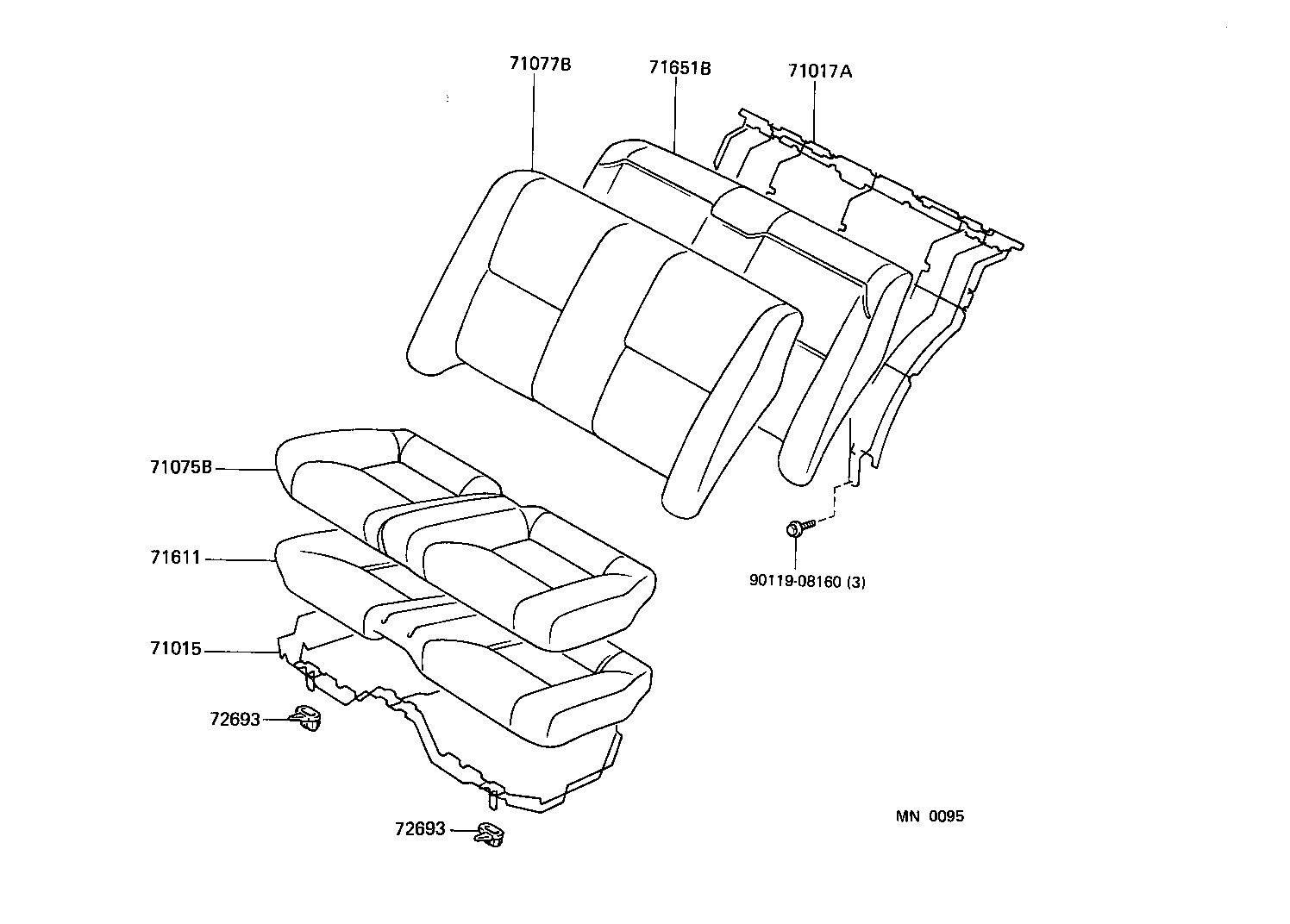 71077B
71651B
71017A
71075B
71611
71015
72693
72693
90119-08160 (3)
MN 0095