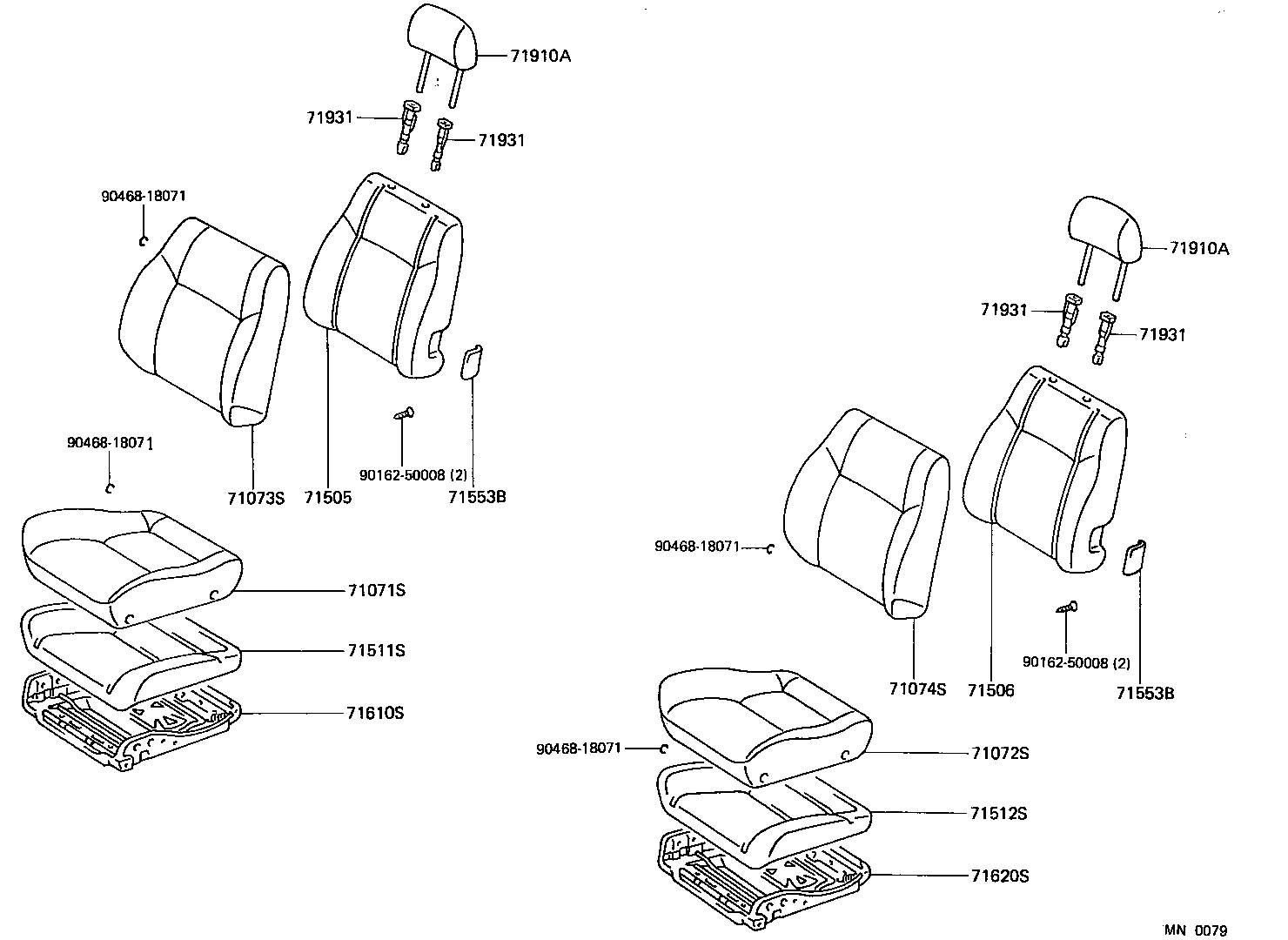 71910A
71931
71931
90468-18071
90468-18071
71073S
71505
90162-50008 (2)
71553B
71071S
71511S
71610S
71910A
71931
71931
90468-18071
71074S
71506
90162-50008 (2)
71553B
90468-18071
71072S
71512S
71620S
MN 0079