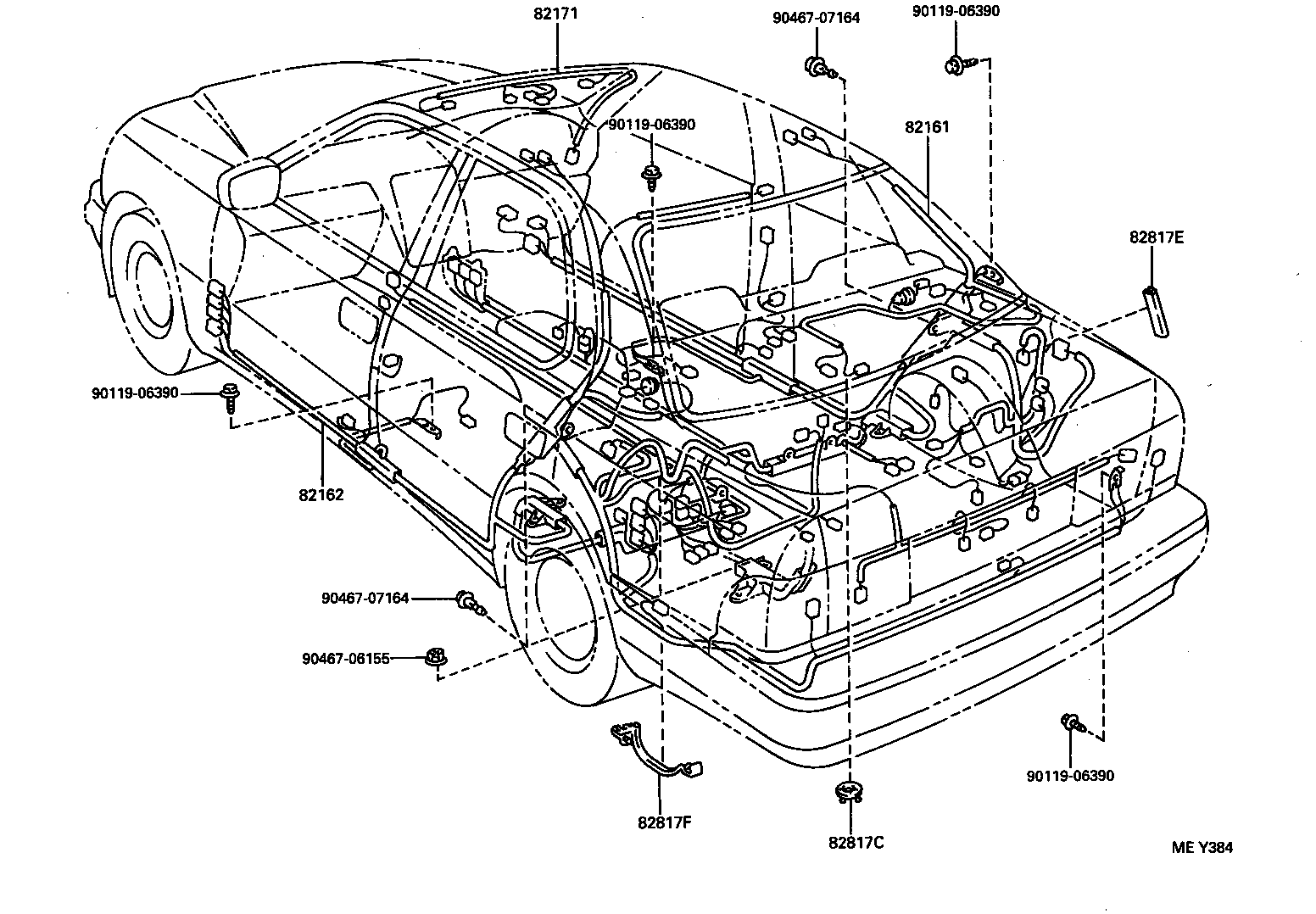 82171
90467-07164
90119-06390
90119-06390
82161
82817E
90119-06390
82162
90467-07164
90467-06155
82817F
82817C
90119-06390
ME Y384