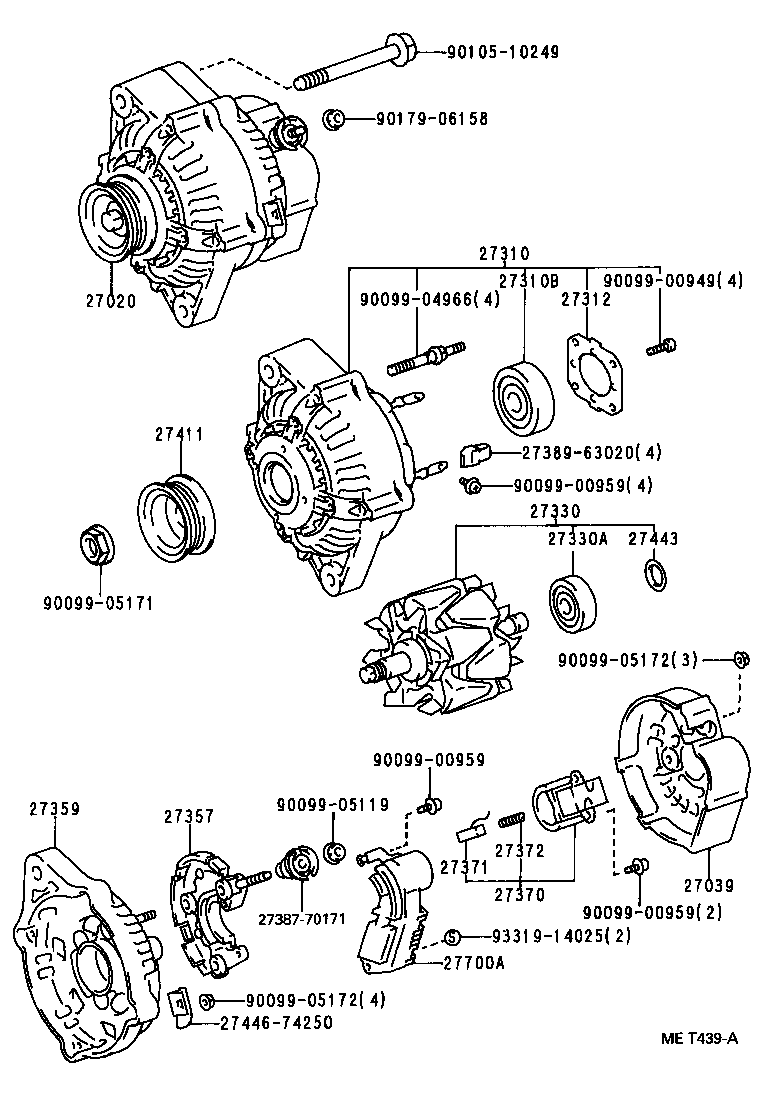 90105-10249
90179-06158
27020
27310
90099-04966(4)
27310B
27312
90099-00949(4)
27411
27389-63020(4)
90099-00959(4)
90099-05171
27330
27330A
27443
90099-05172(3)
90099-00959
27359
27357
90099-05119
27371
27372
27370
27039
27387-70171
90099-00959(2)
93319-14025(2)
27700A
90099-05172(4)
27446-74250
ME T439-A