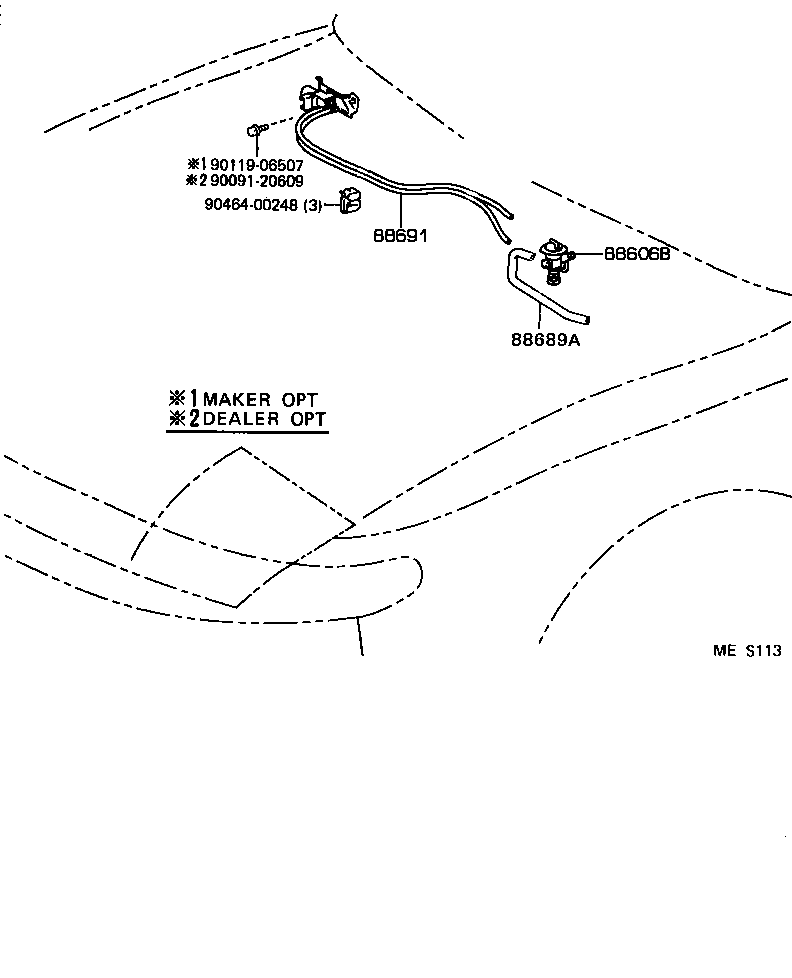 ※1 90119-06507
※2 90091-20609
90464-00248 (3)
88691
88606B
88689A

※1 MAKER OPT
※2 DEALER OPT

ME S113