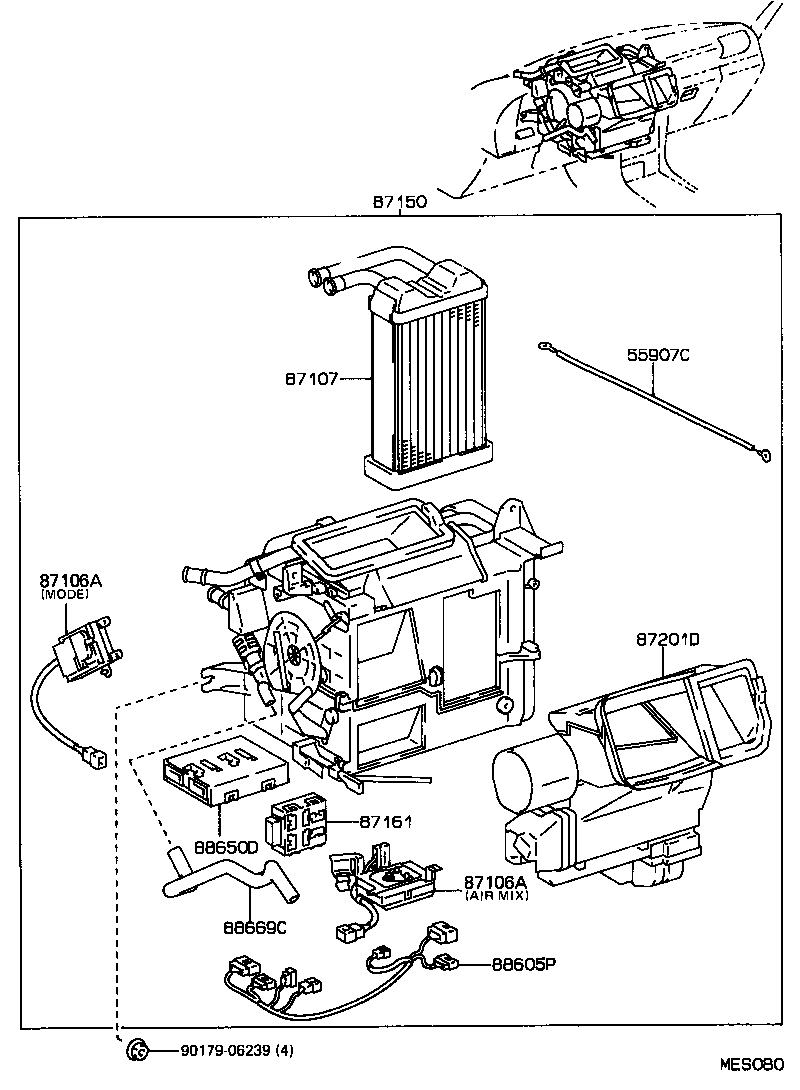 87150

87107

55907C

87106A
(MODE)

87201D

88650D

87161

87106A
(AIR MIX)

88669C

88605P

90179-06239 (4)

MES080