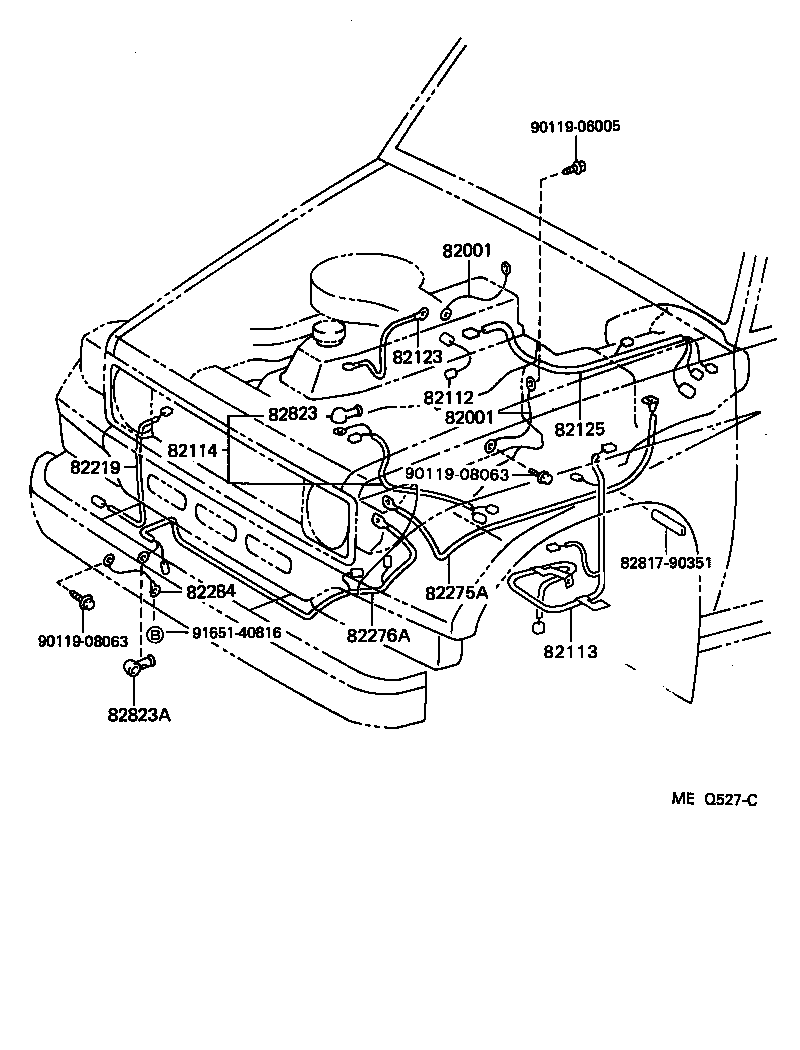 90119-06005

82001

82123

82112

82823

82001

82125

82114

82219

90119-08063

82817-90351

82284

82275A

90119-08063

B 91651-40816

82276A

82113

82823A

ME Q527-C