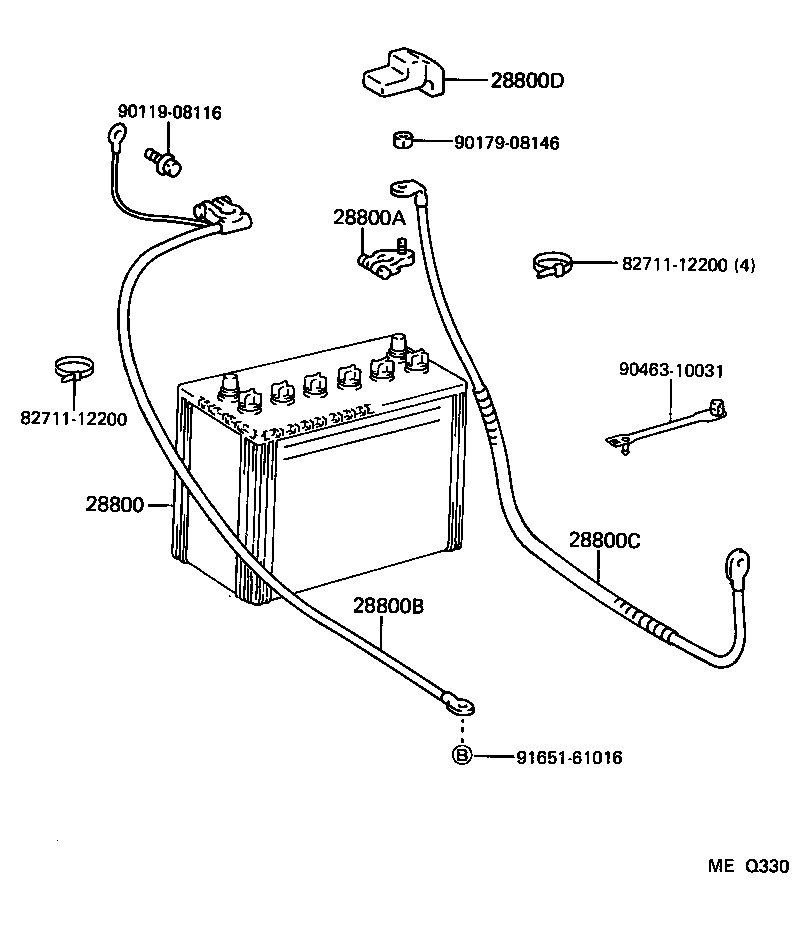 28800D

90119-08116

90179-08146

28800A

82711-12200 (4)

82711-12200

90463-10031

28800

28800C

28800B

B 91651-61016

ME Q330