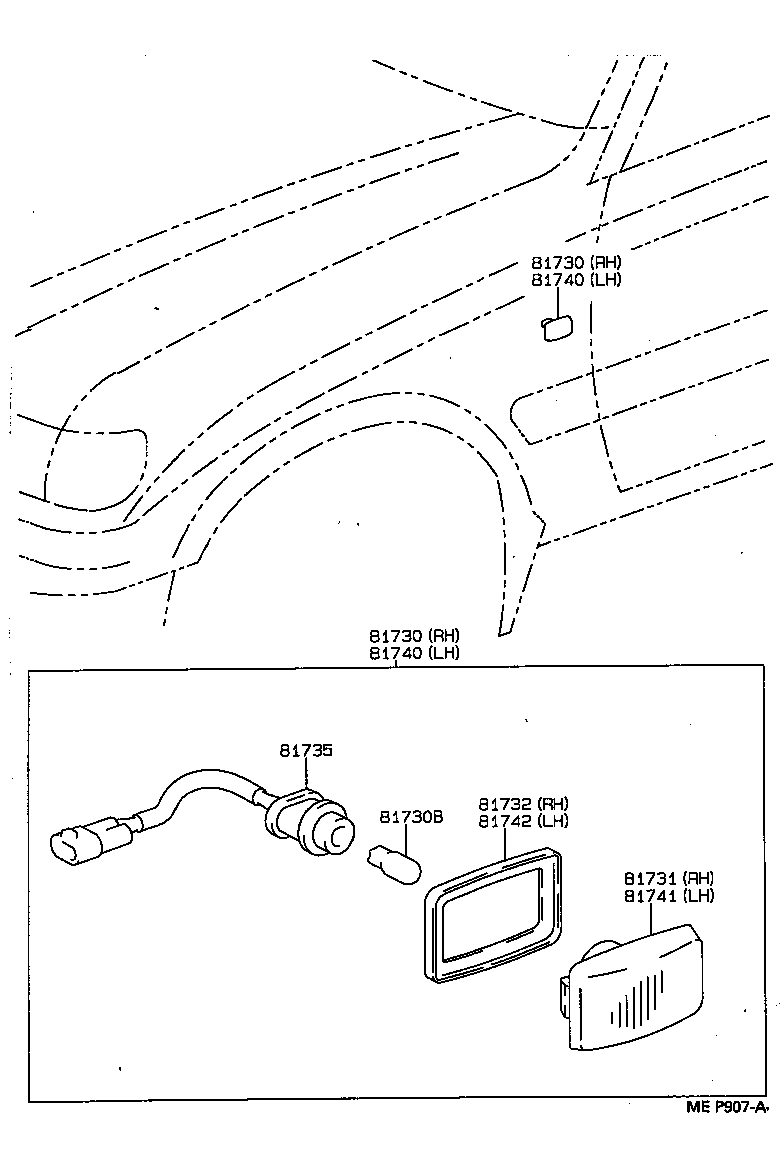 81730 (RH)
81740 (LH)

81730 (RH)
81740 (LH)

81735

81730B

81732 (RH)
81742 (LH)

81731 (RH)
81741 (LH)

ME P907-A