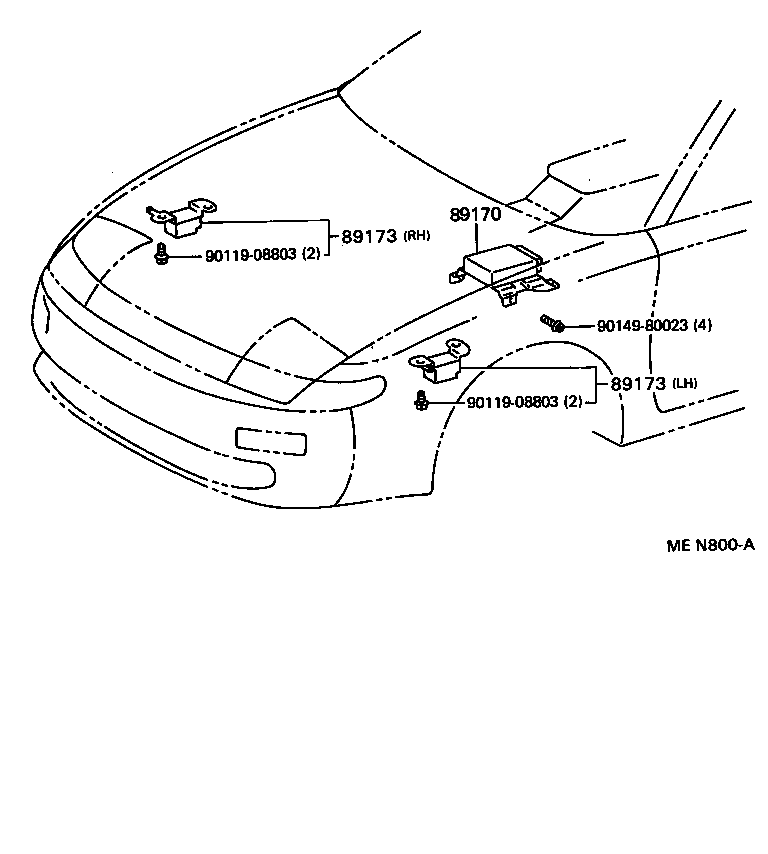 89173 (RH)
90119-08803 (2)
89170
90149-80023 (4)
89173 (LH)
90119-08803 (2)
ME N800-A