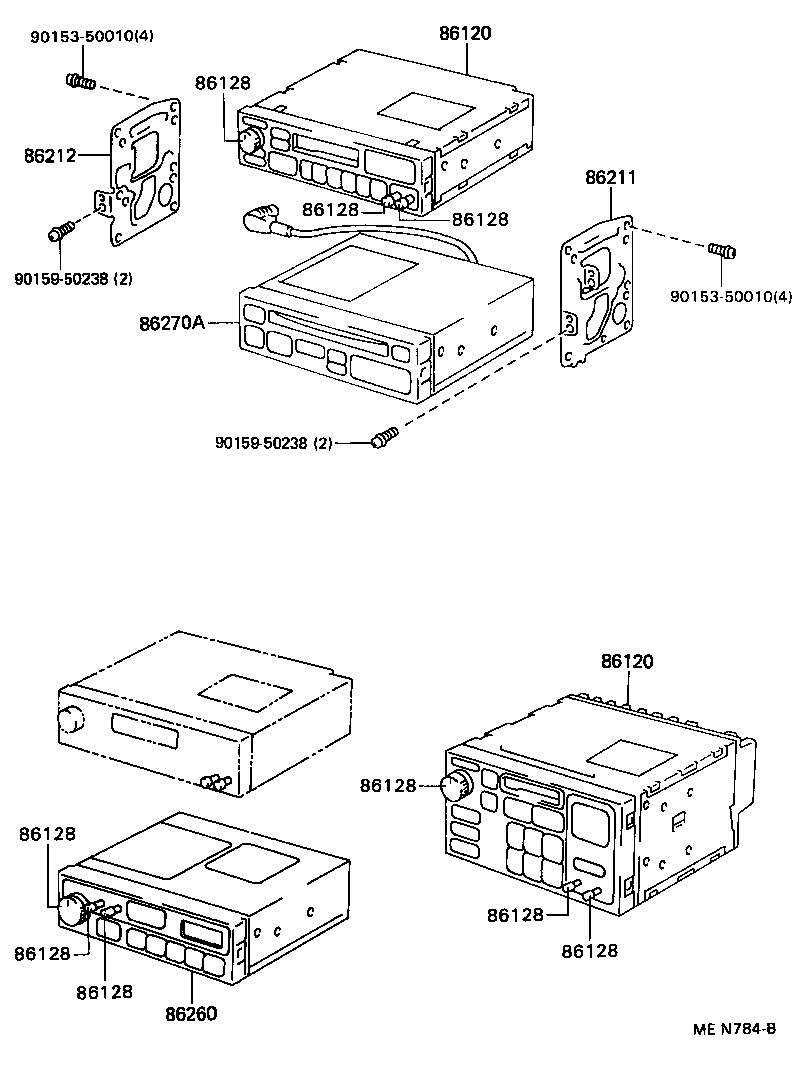 90153-50010(4)
86120
86128
86212
86128
86128
86211
90159-50238 (2)
90153-50010(4)
86270A
90159-50238 (2)

86120
86128
86128
86128
86128
86128
86128
86260
ME N784-B