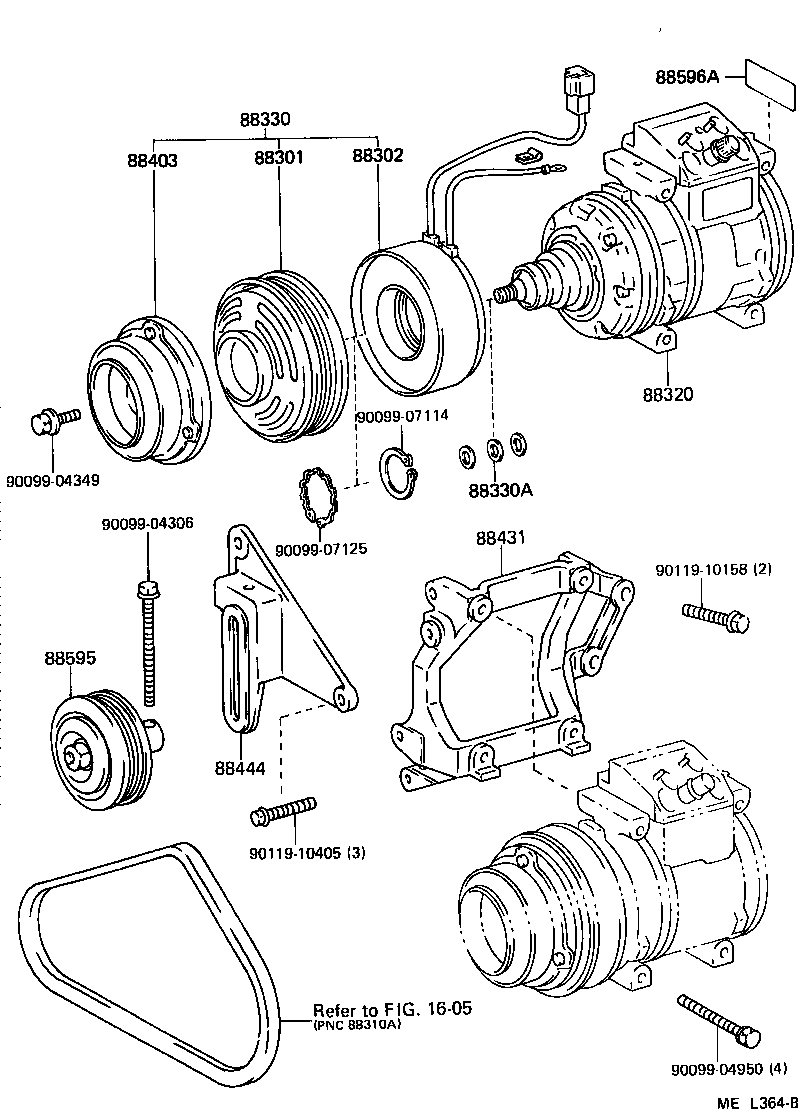 88596A

88330

88403

88301

88302

88320

90099-07114

90099-04349

88330A

90099-07125

90099-04306

88431

90119-10158 (2)

88595

88444

90119-10405 (3)

Refer to FIG. 16-05
(PNC 88310A)

90099-04950 (4)

ME L364-B