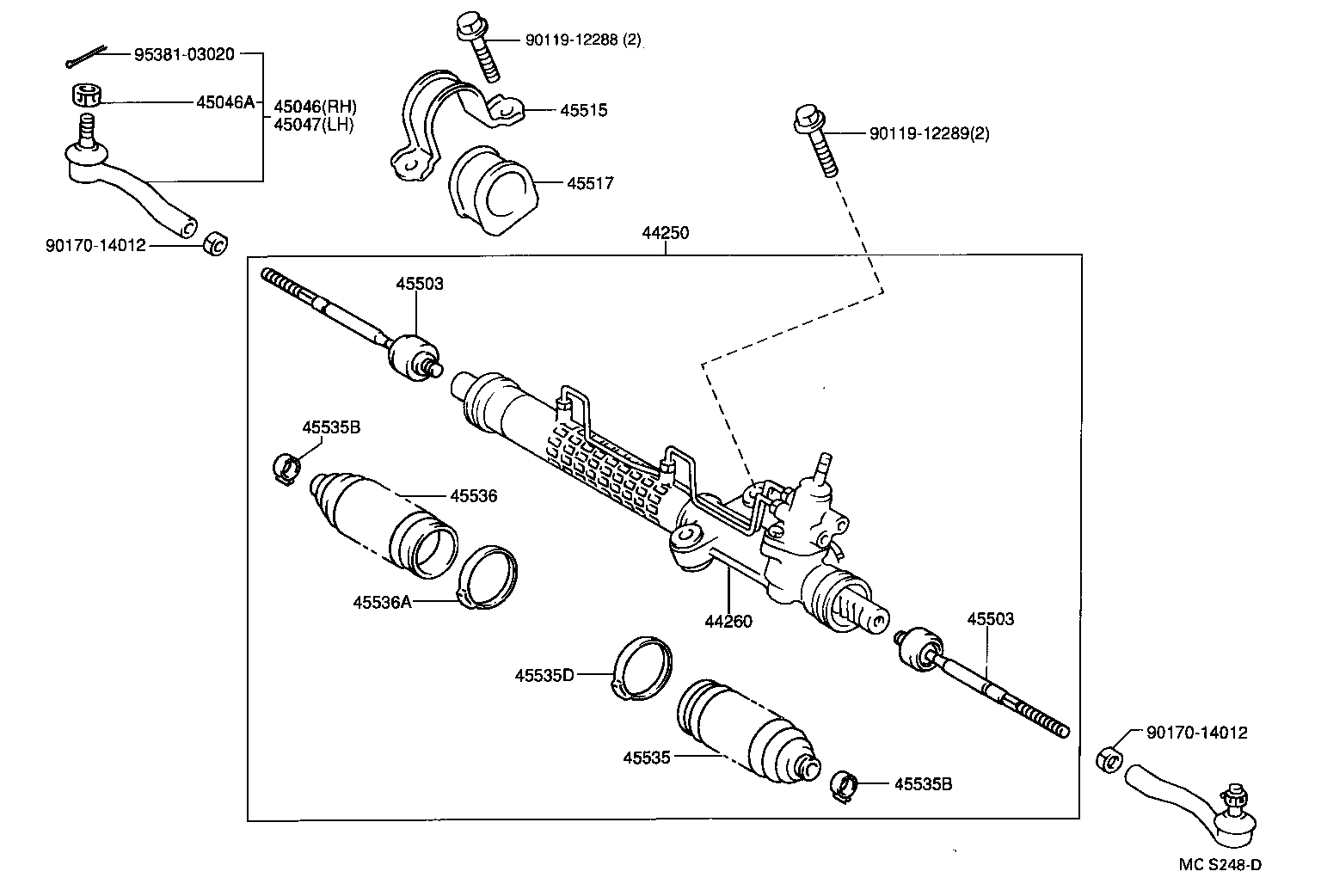 95381-03020
45046A
45046(RH)
45047(LH)
90170-14012
90119-12288 (2)
45515
45517
90119-12289(2)
44250
45503
45535B
45536
45536A
44260
45503
45535D
45535
45535B
90170-14012
MC S248-D