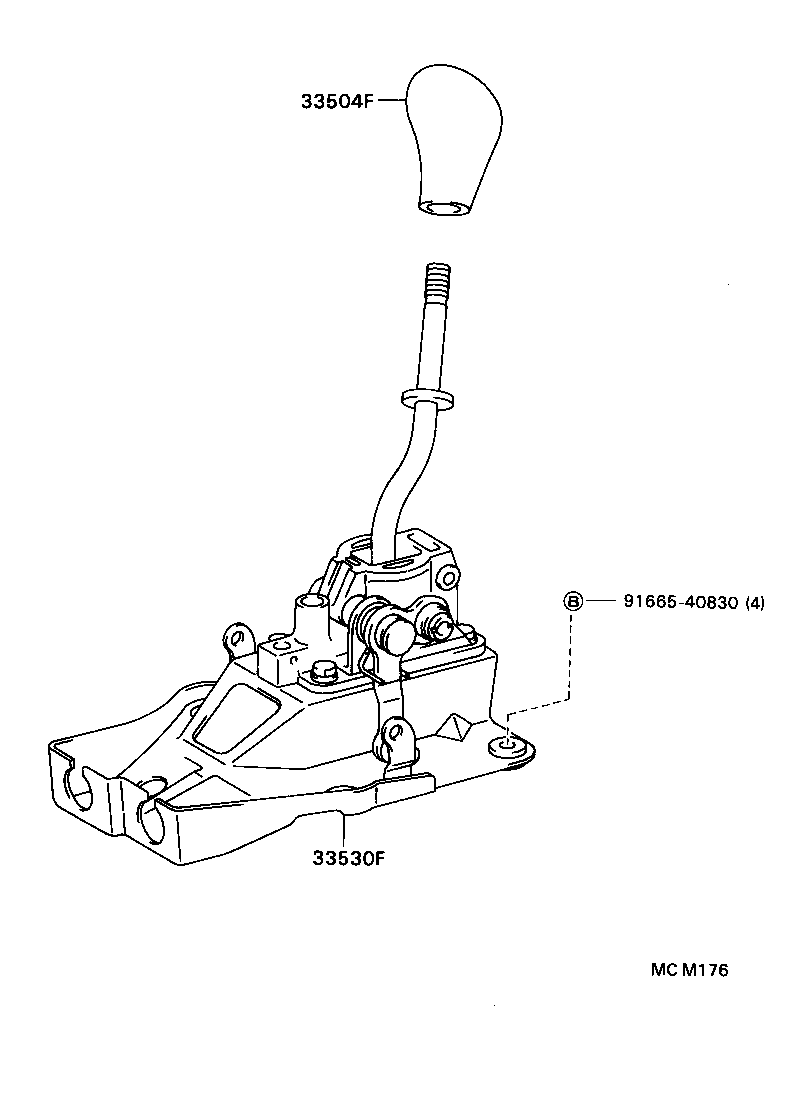 33504F

Ⓑ 91665-40830 (4)

33530F

MC M176