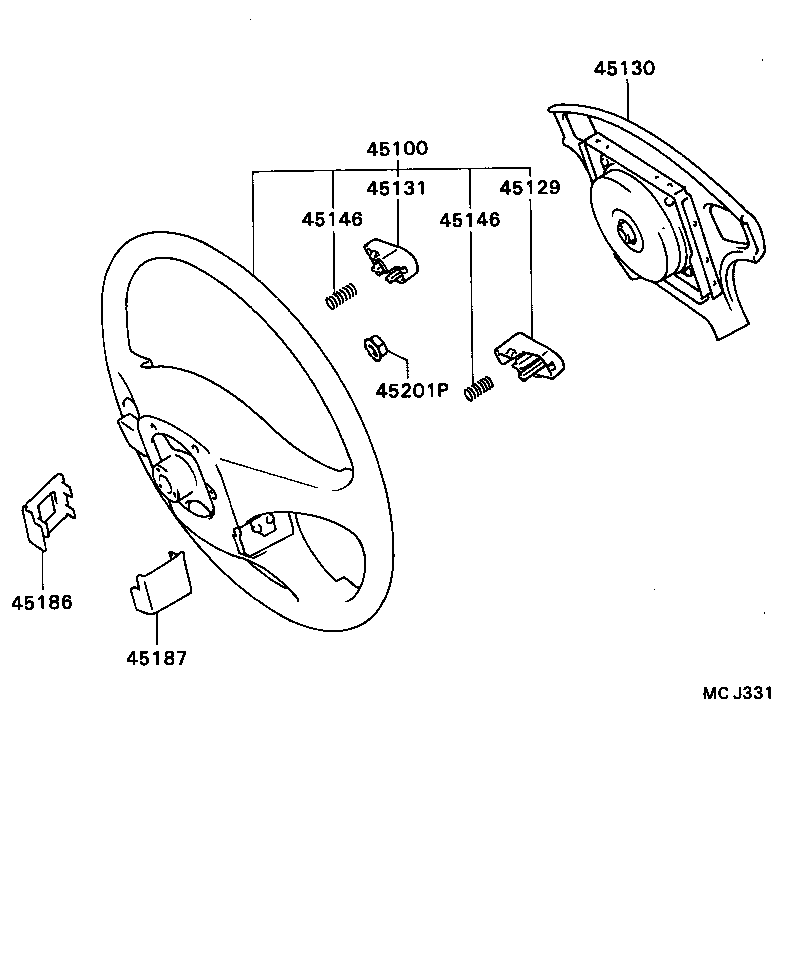 45130
45100
45131
45129
45146
45146
45201P
45186
45187
MC J331