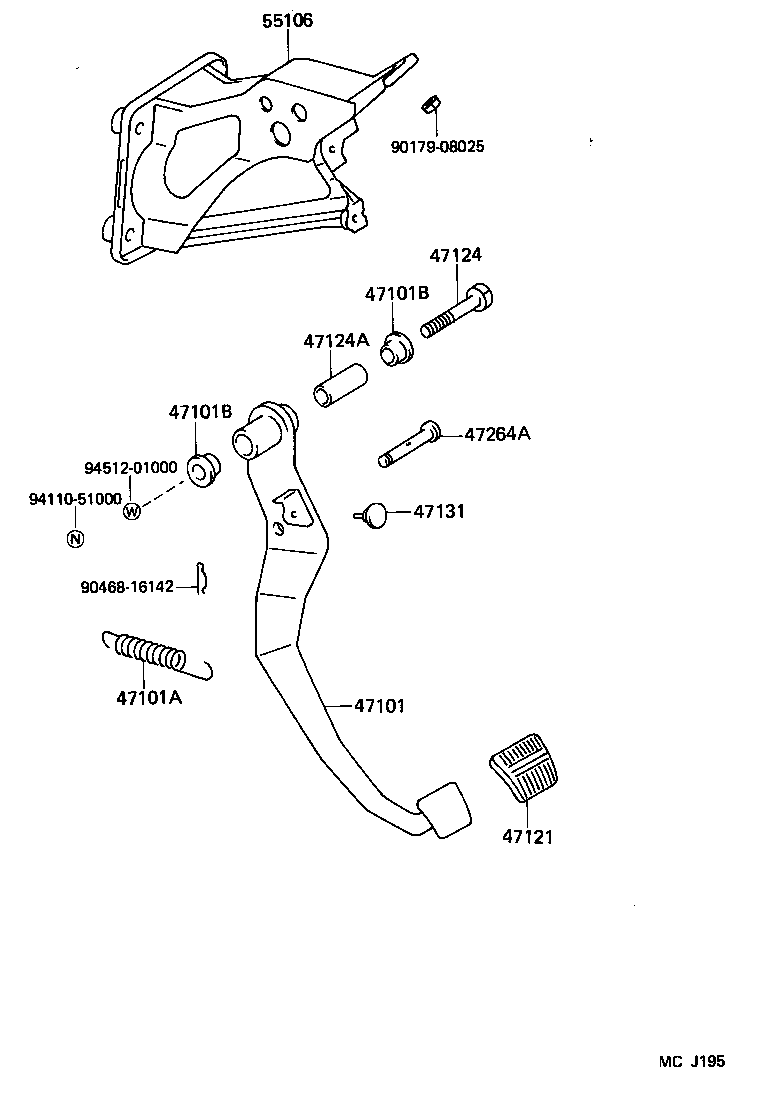 55106

90179-08025

47124

47101B

47124A

47101B

47264A

94512-01000

94110-51000

W

N

47131

90468-16142

47101A

47101

47121

MC J195