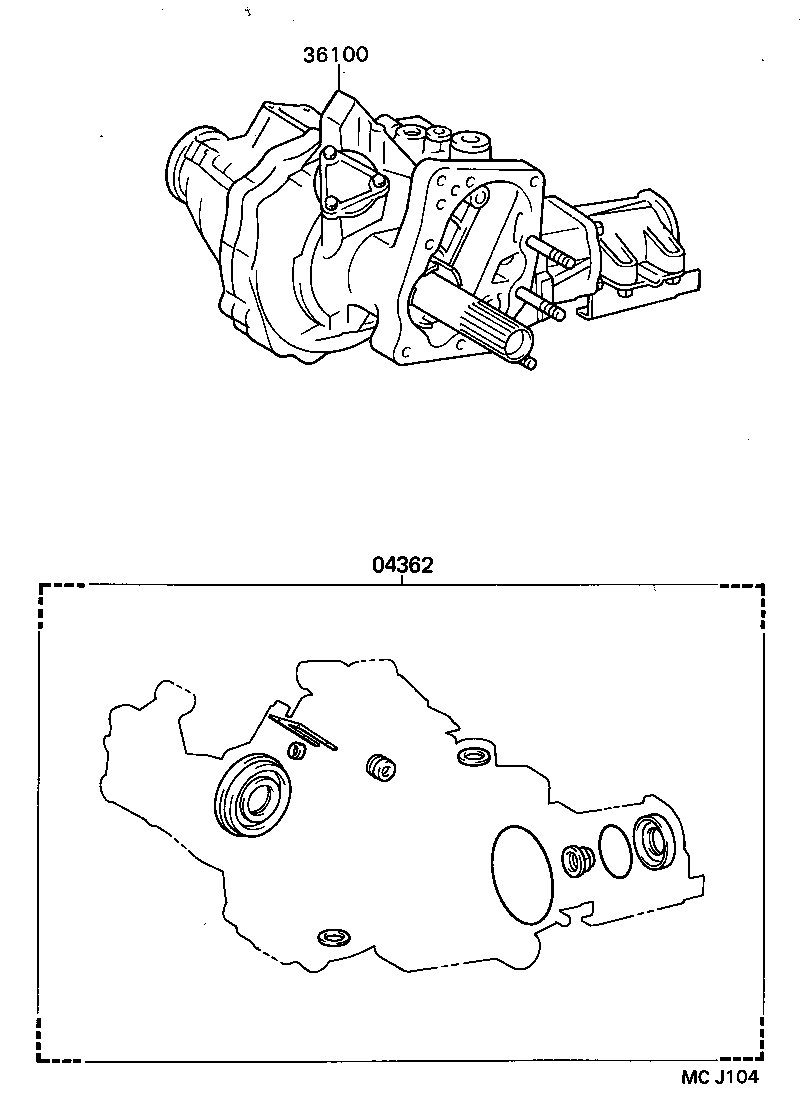 36100

04362

MC J104