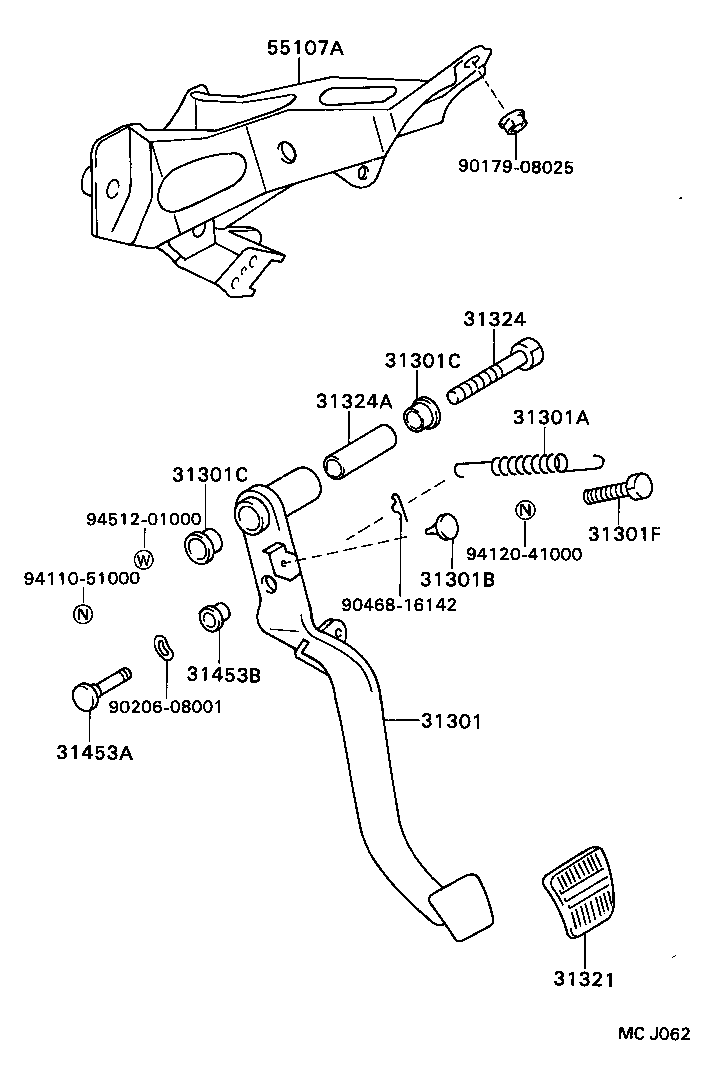 55107A

90179-08025

31324

31301C

31324A

31301A

31301C

94512-01000

W

94110-51000

N

N

94120-41000

31301F

31301B

90468-16142

31453B

90206-08001

31453A

31301

31321

MC J062