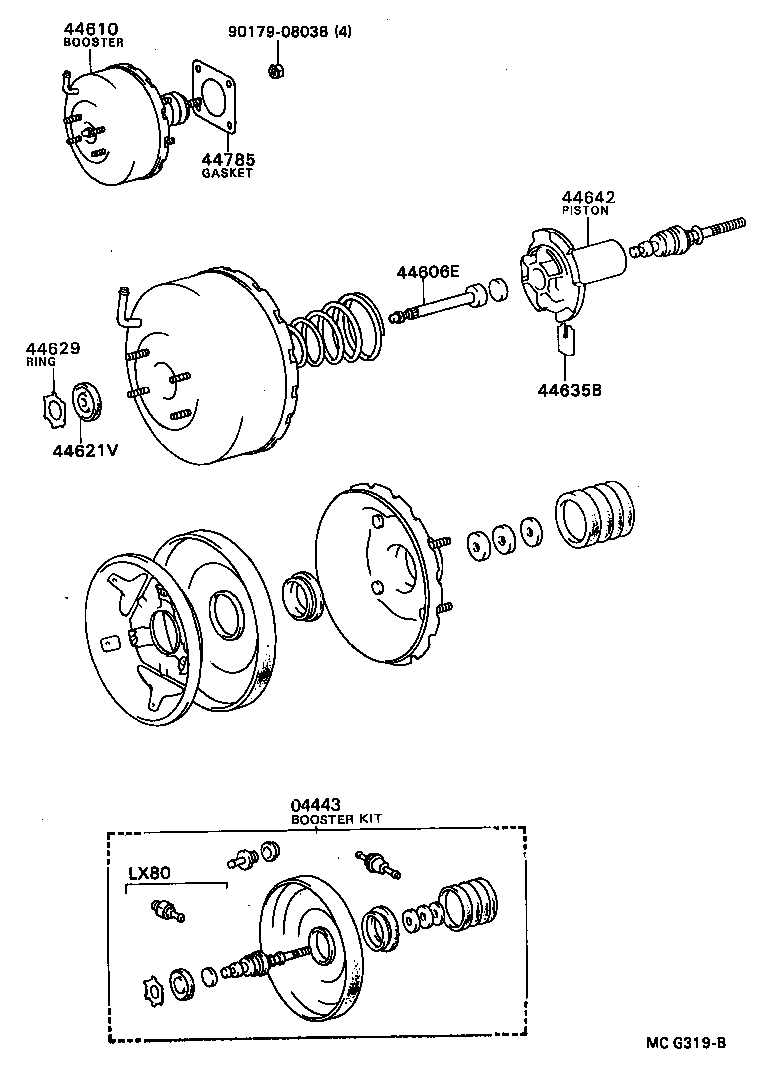 44610
BOOSTER

90179-08038 (4)

44785
GASKET

44642
PISTON

44606E

44629
RING

44621V

44635B

04443
BOOSTER KIT

LX80

MC G319-B