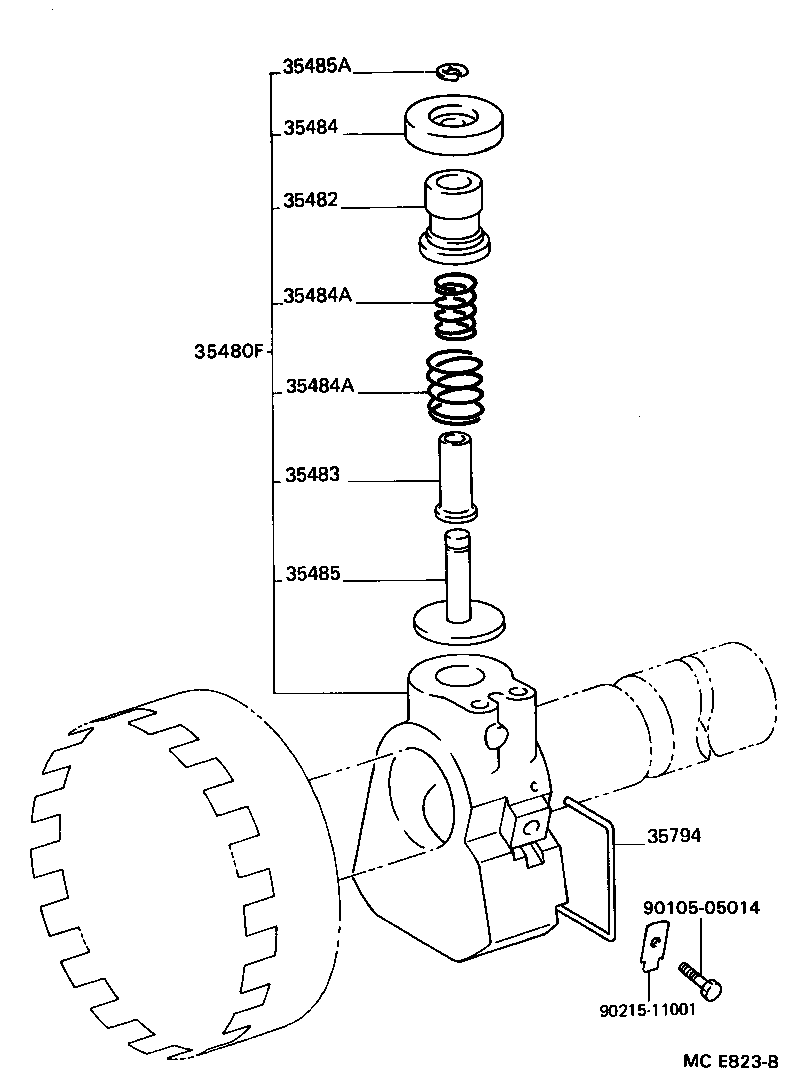 35485A
35484
35482
35484A
35480F
35484A
35483
35485
35794
90105-05014
90215-11001
MC E823-B