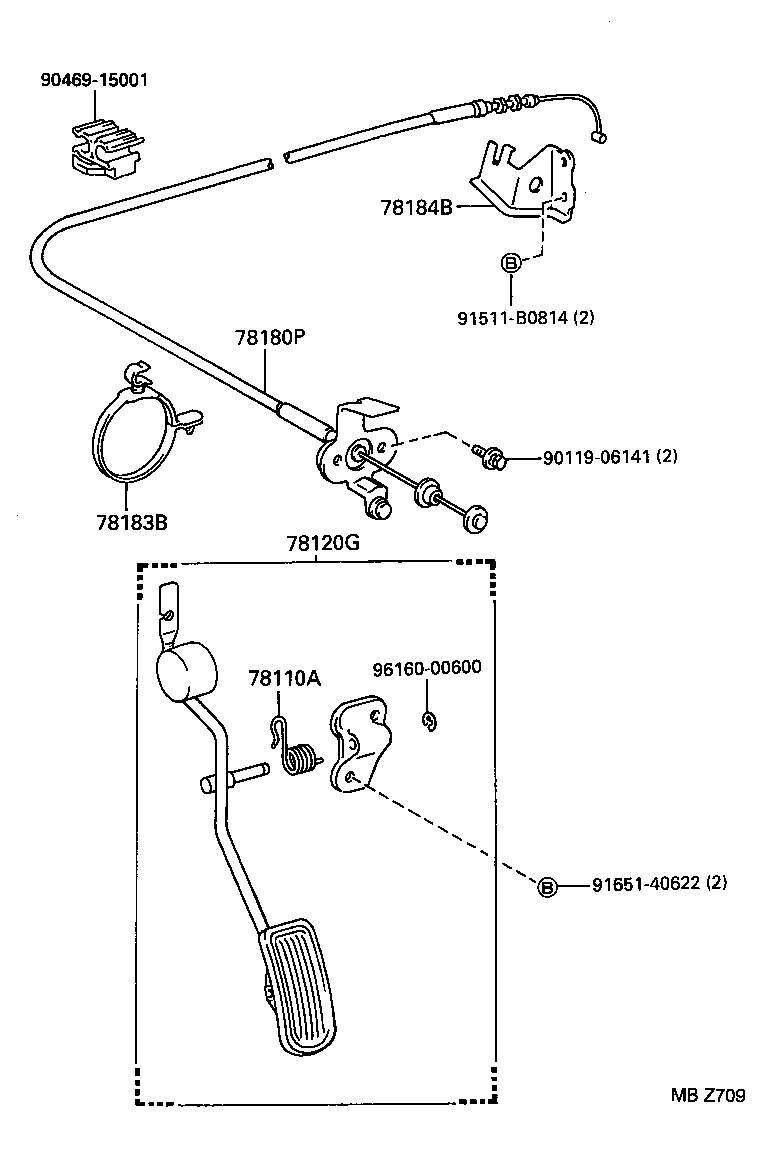 90469-15001

78184B

B

91511-B0814 (2)

78180P

90119-06141 (2)

78183B

78120G

78110A

96160-00600

B

91651-40622 (2)

MB Z709